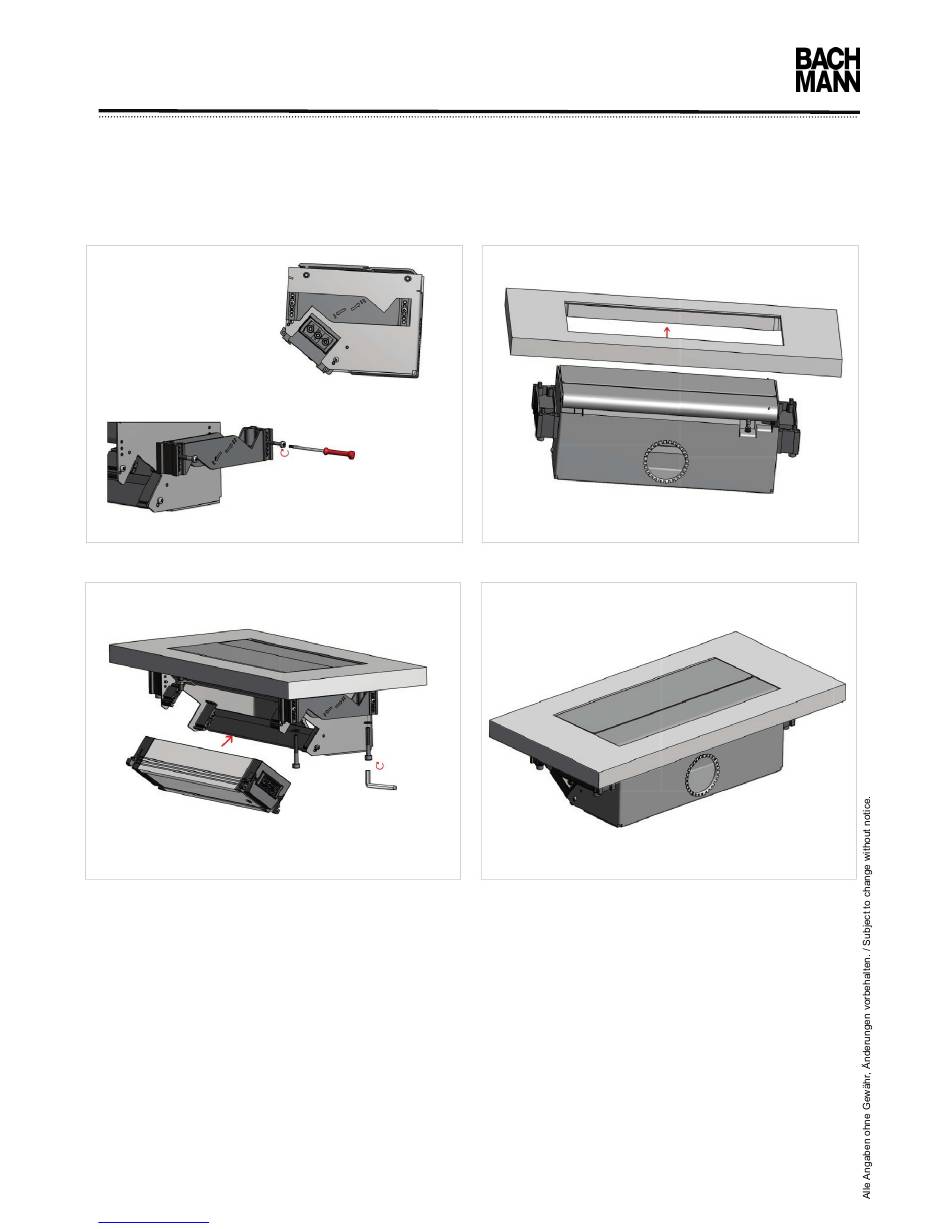 BACH
MANN

Alle Angaben ohne Gewähr, Änderungen vorbehalten. / Subject to change without notice.