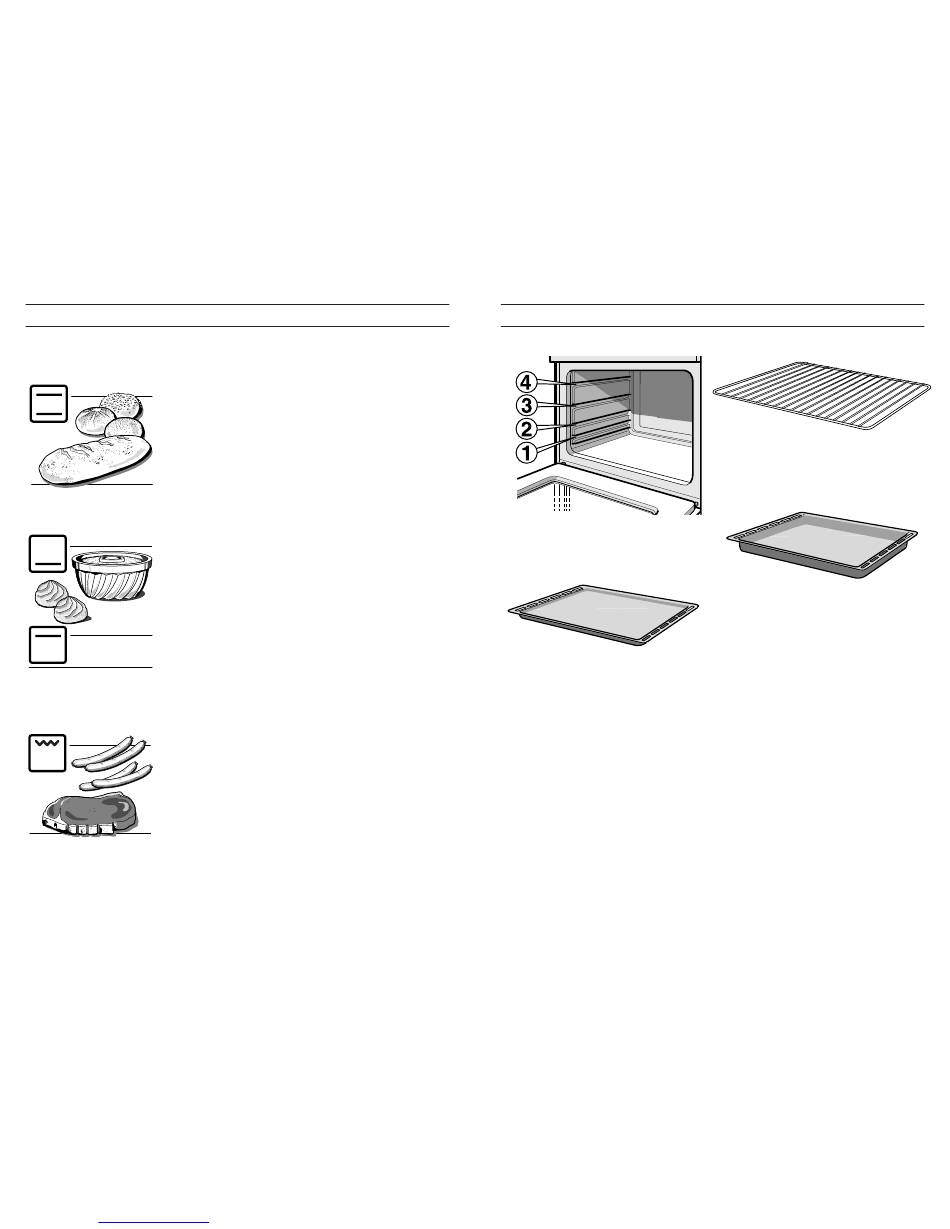 4
3
2
1