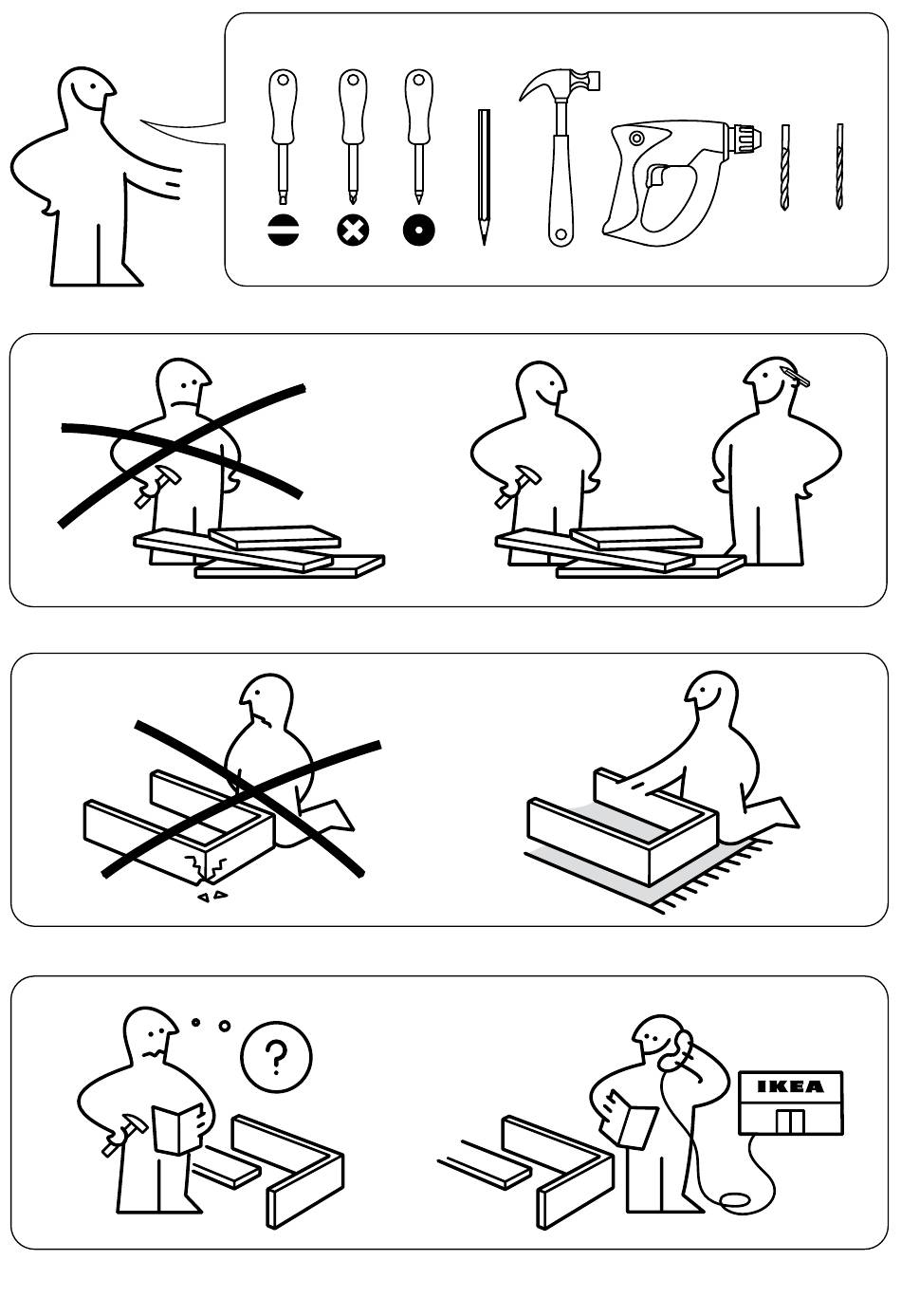 ?

IKEA