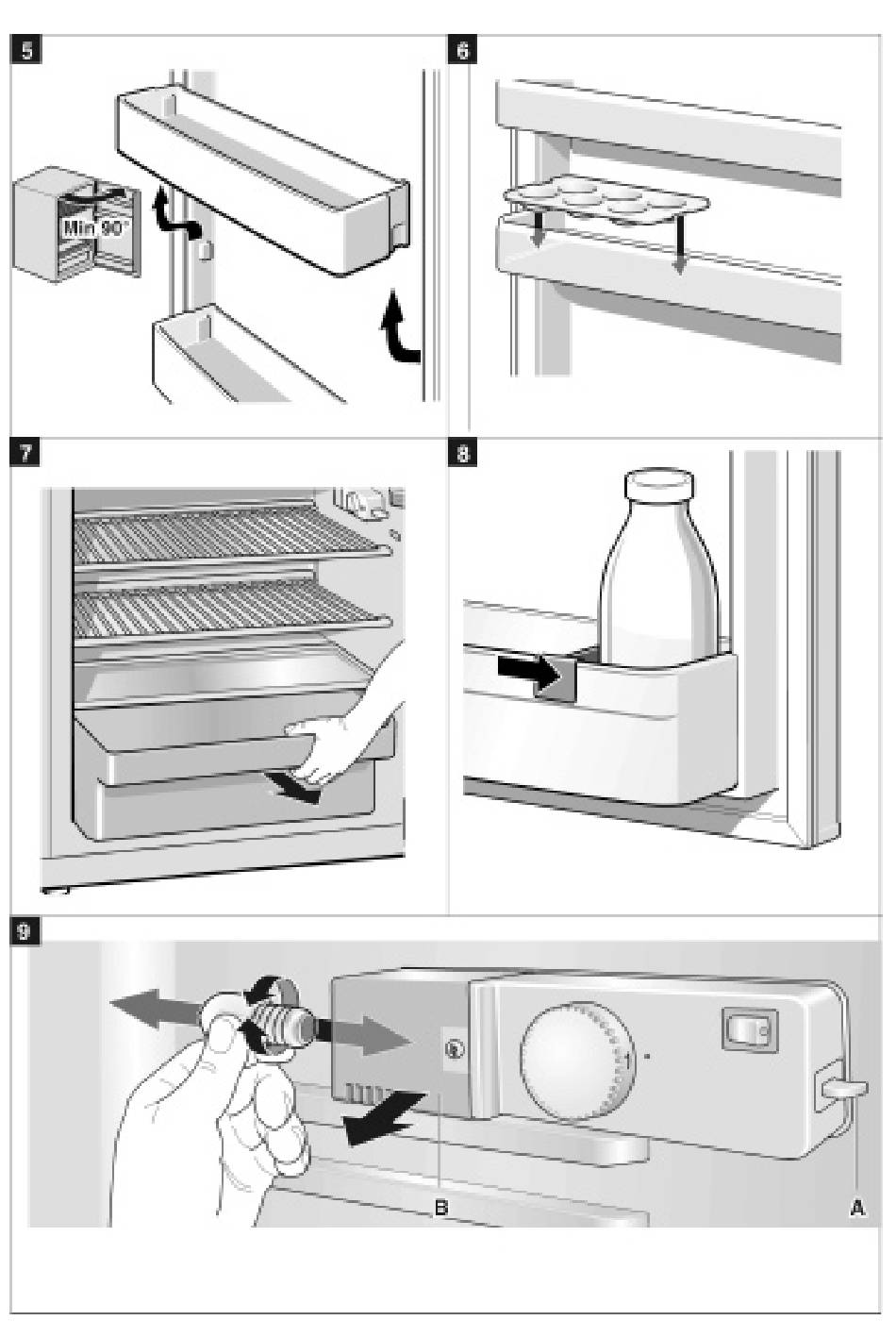 5

Min 90°

6

7

8

9

1

B

A