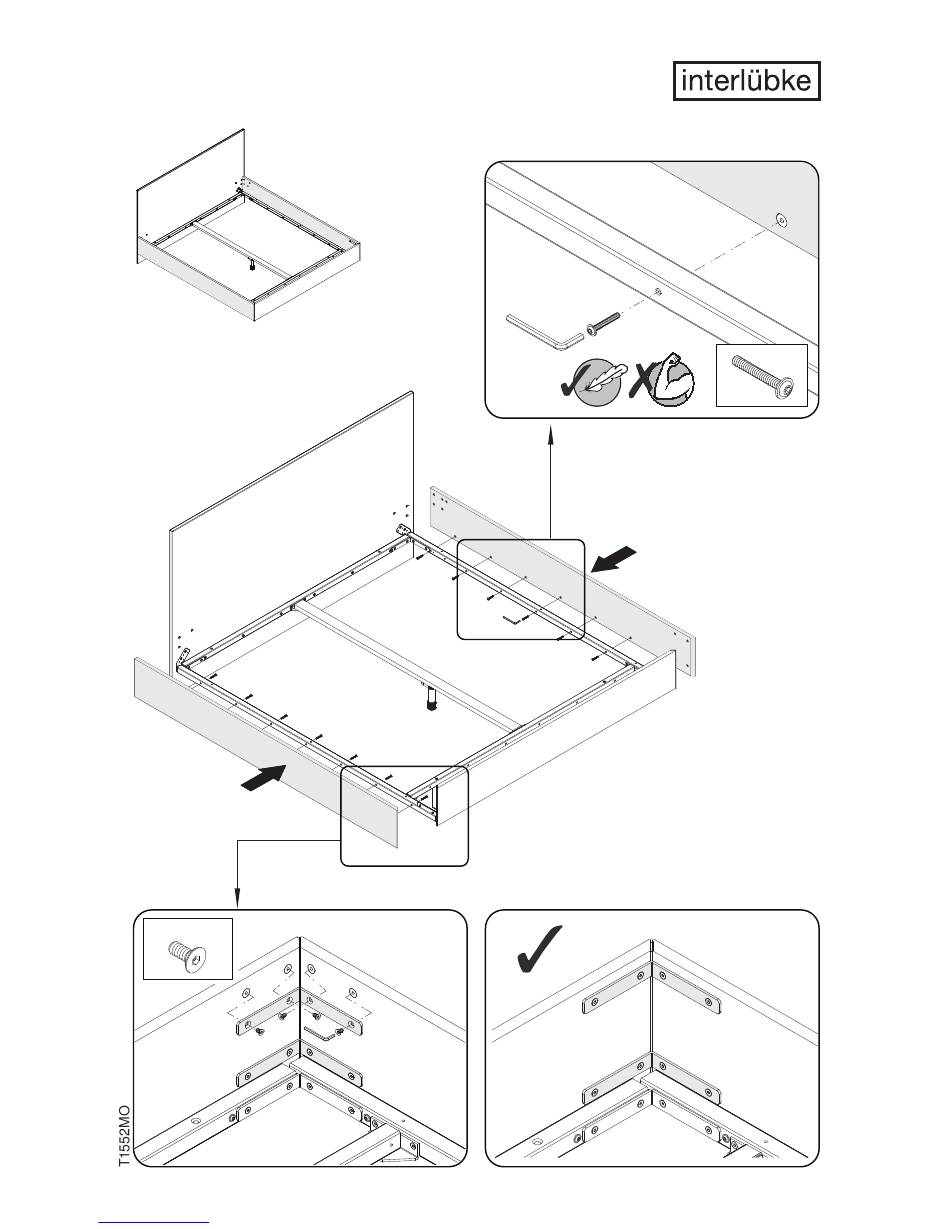 interlübke

T1552MO