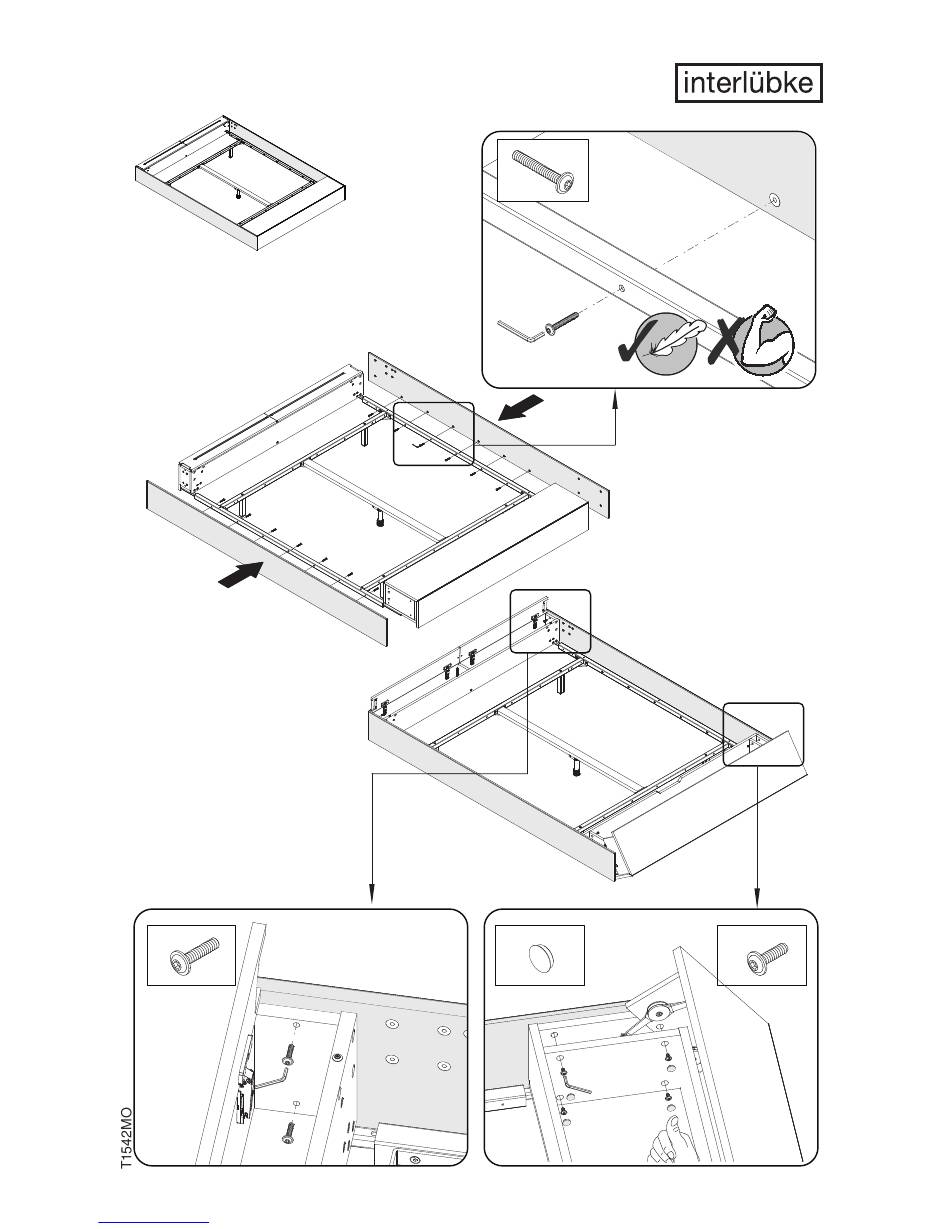 interlübke

T1542MO