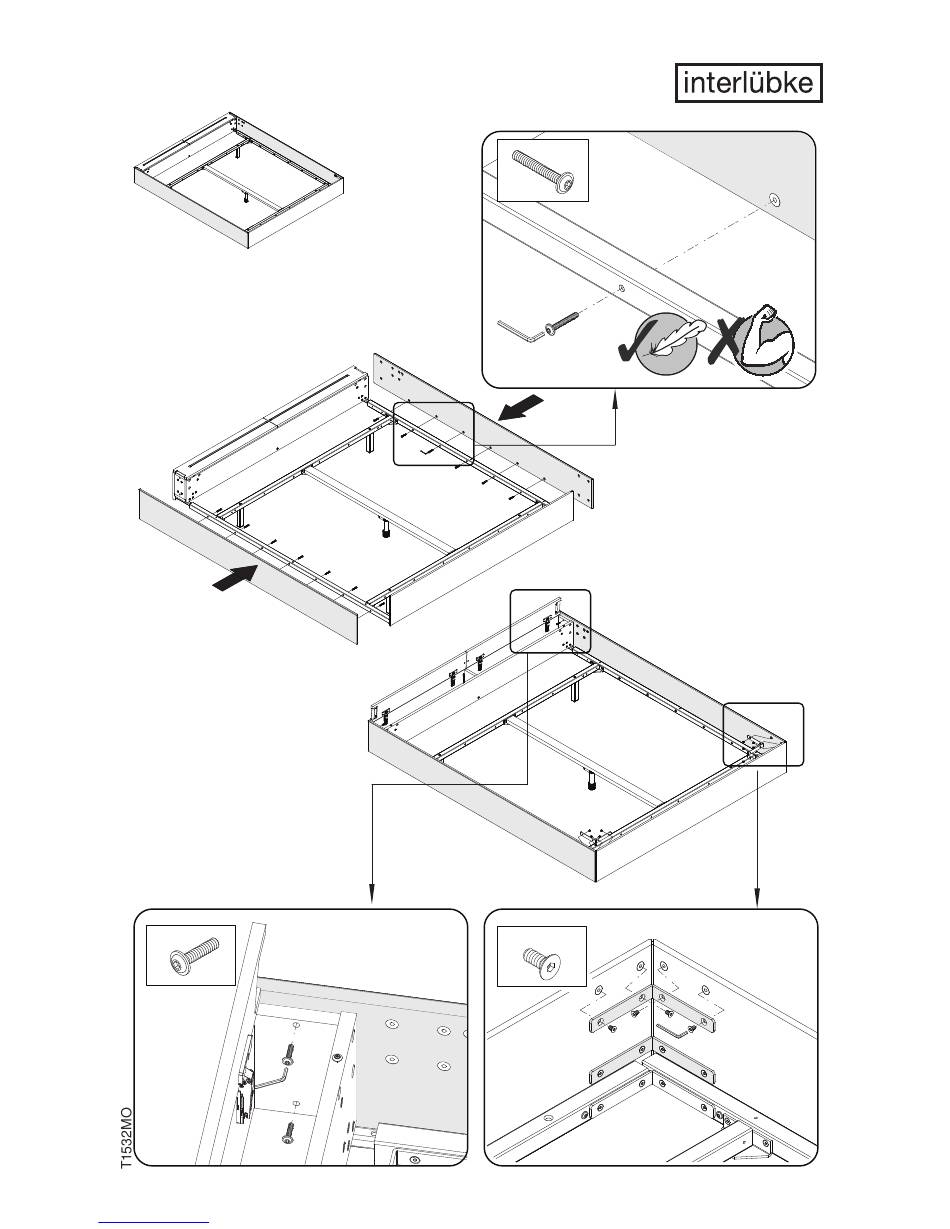 interlübke

T1532MO