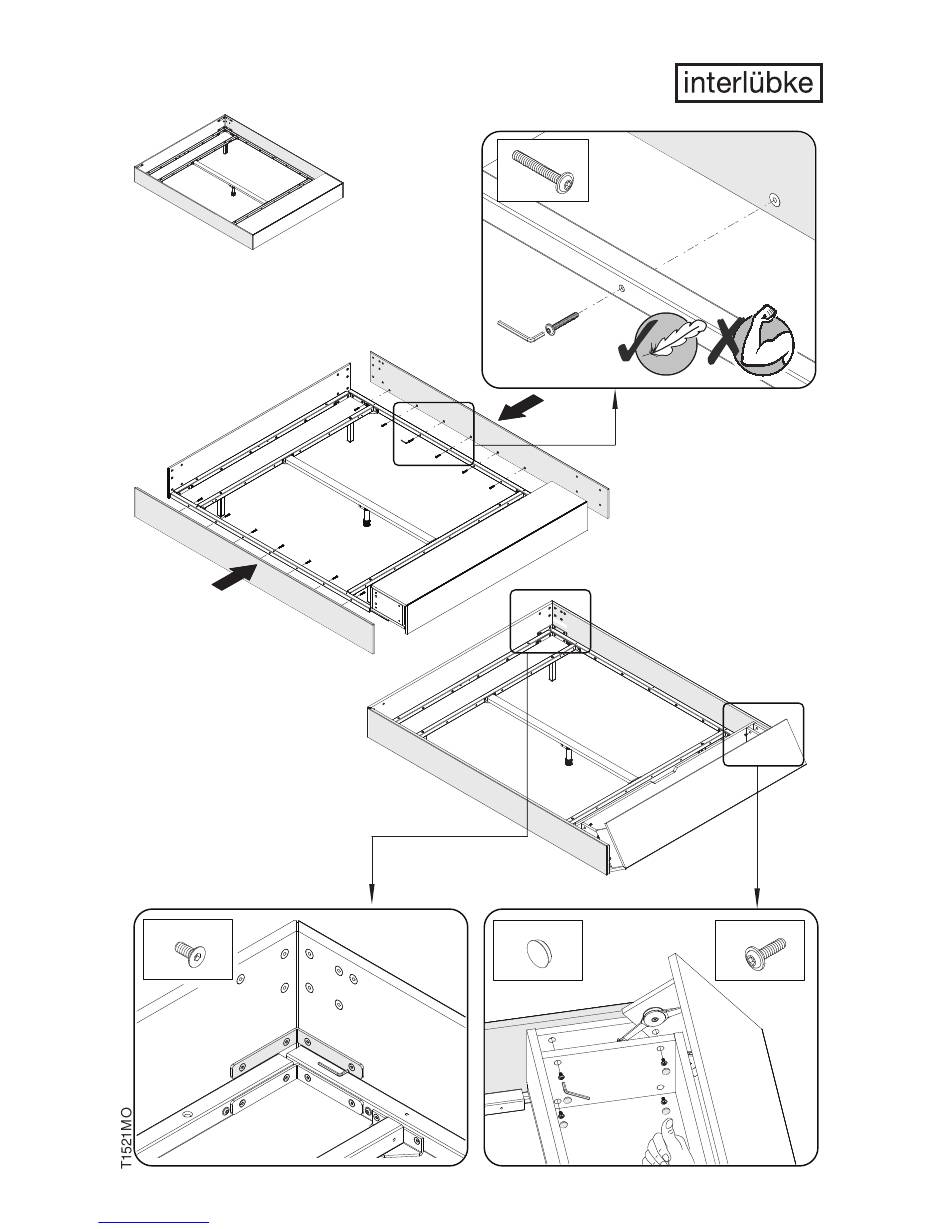 interlübke

T1521MO