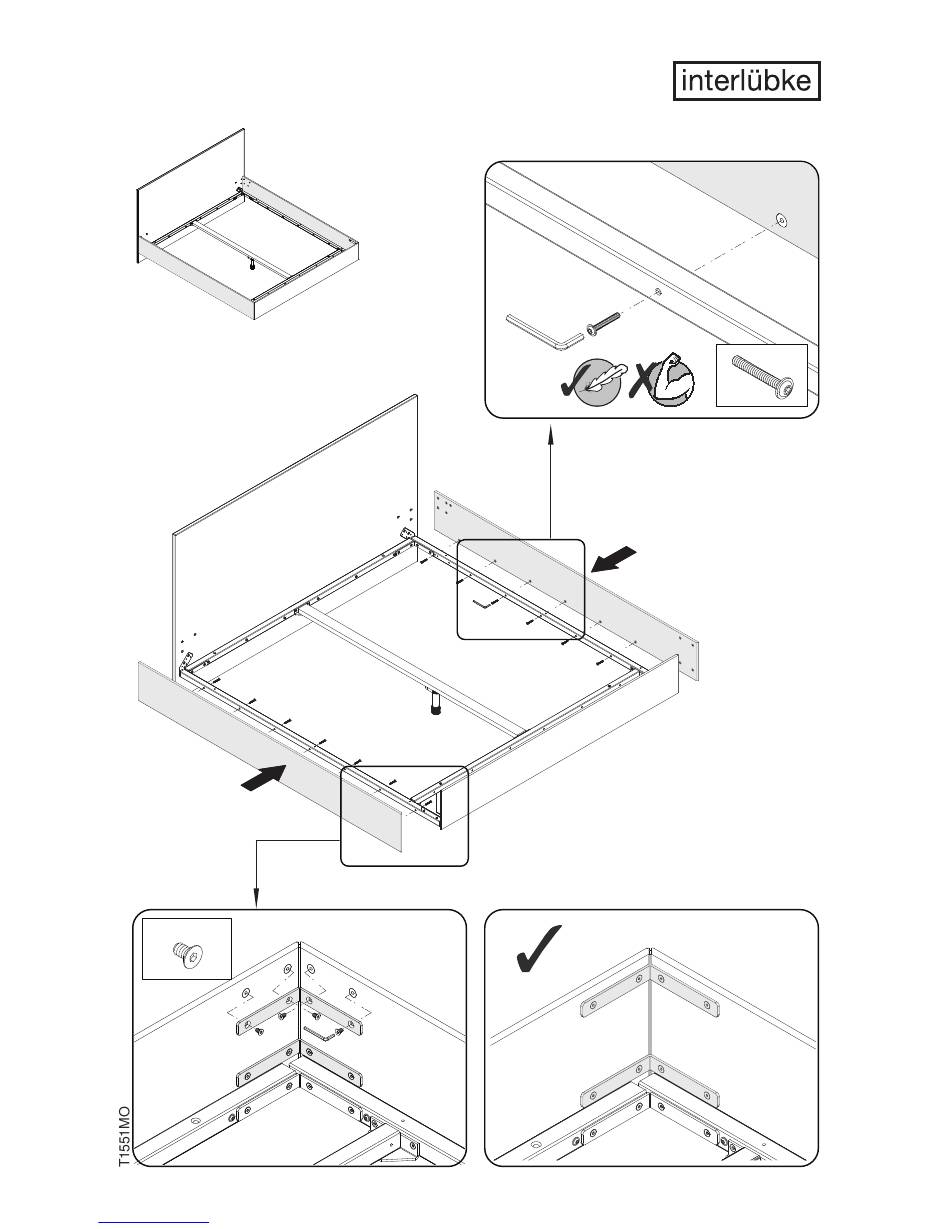 interlübke

T1551MO