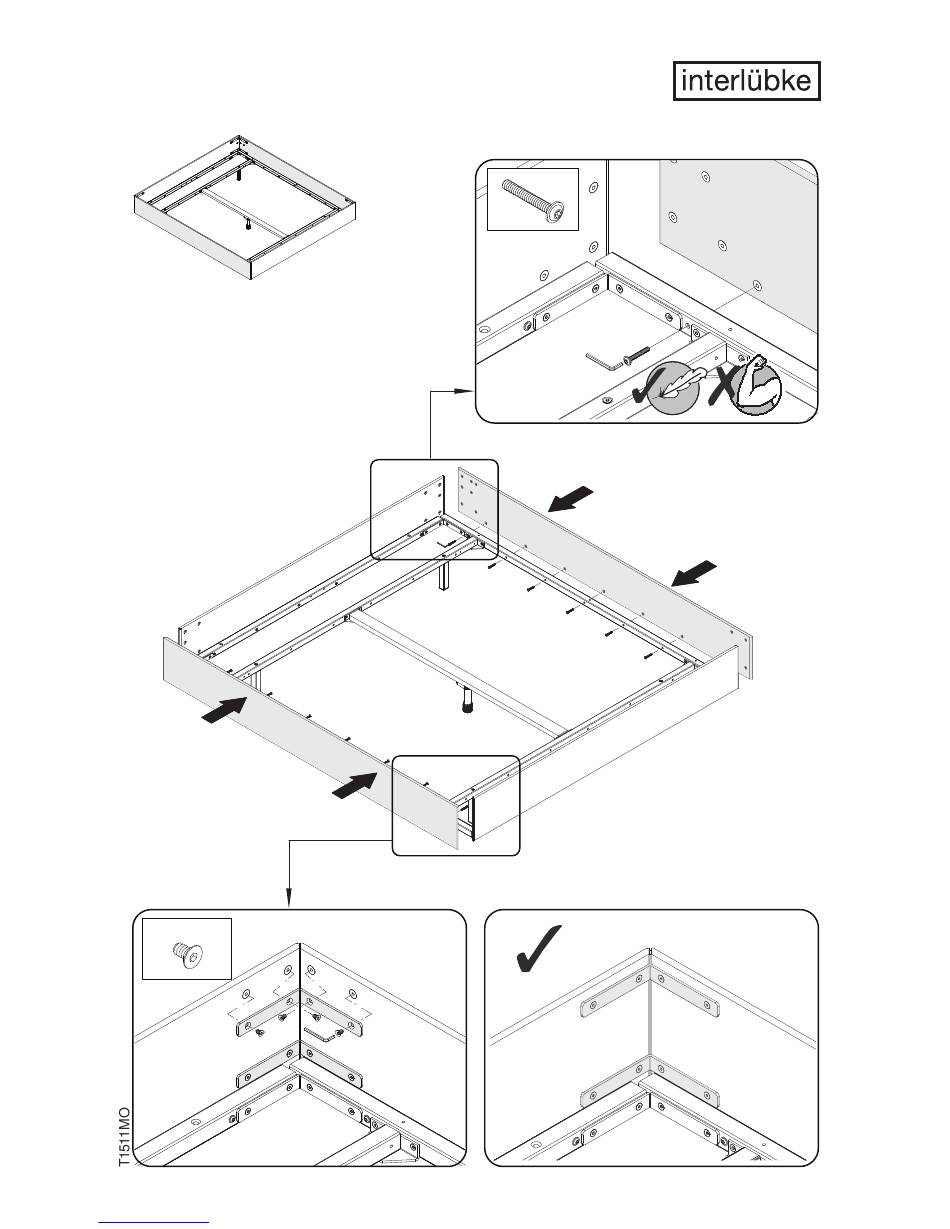 interlübke

T1511MO