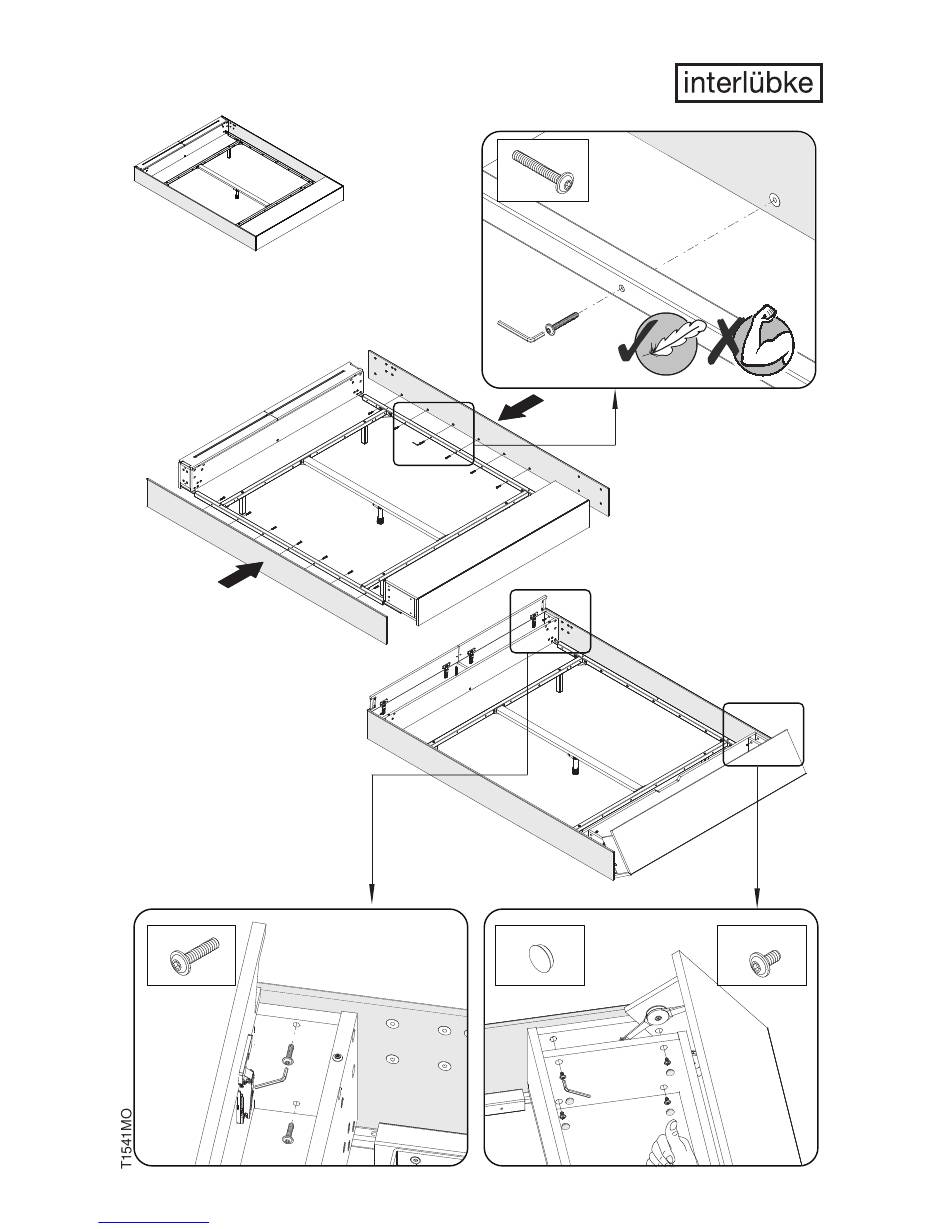 interlübke

T1541MO