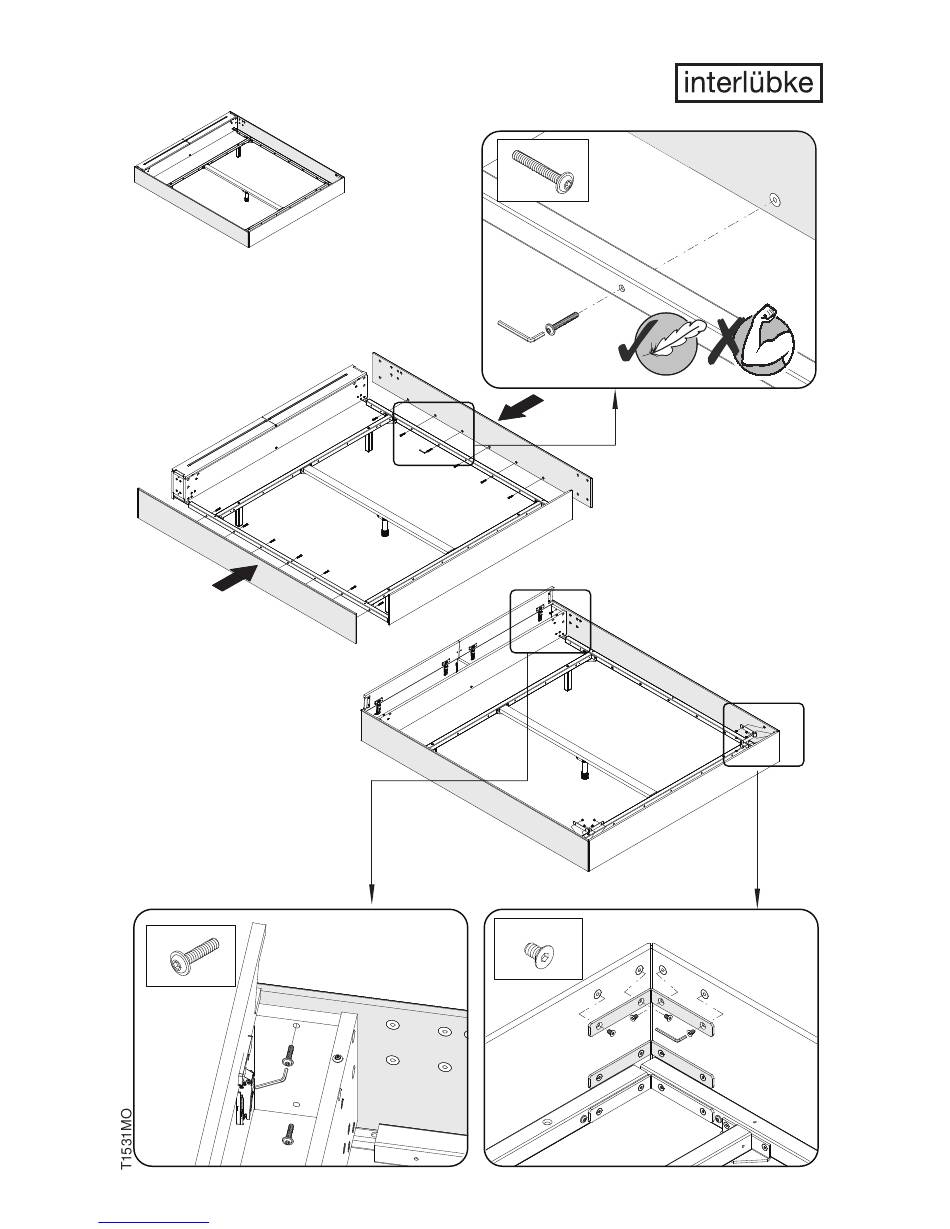 interlübke

T1531MO