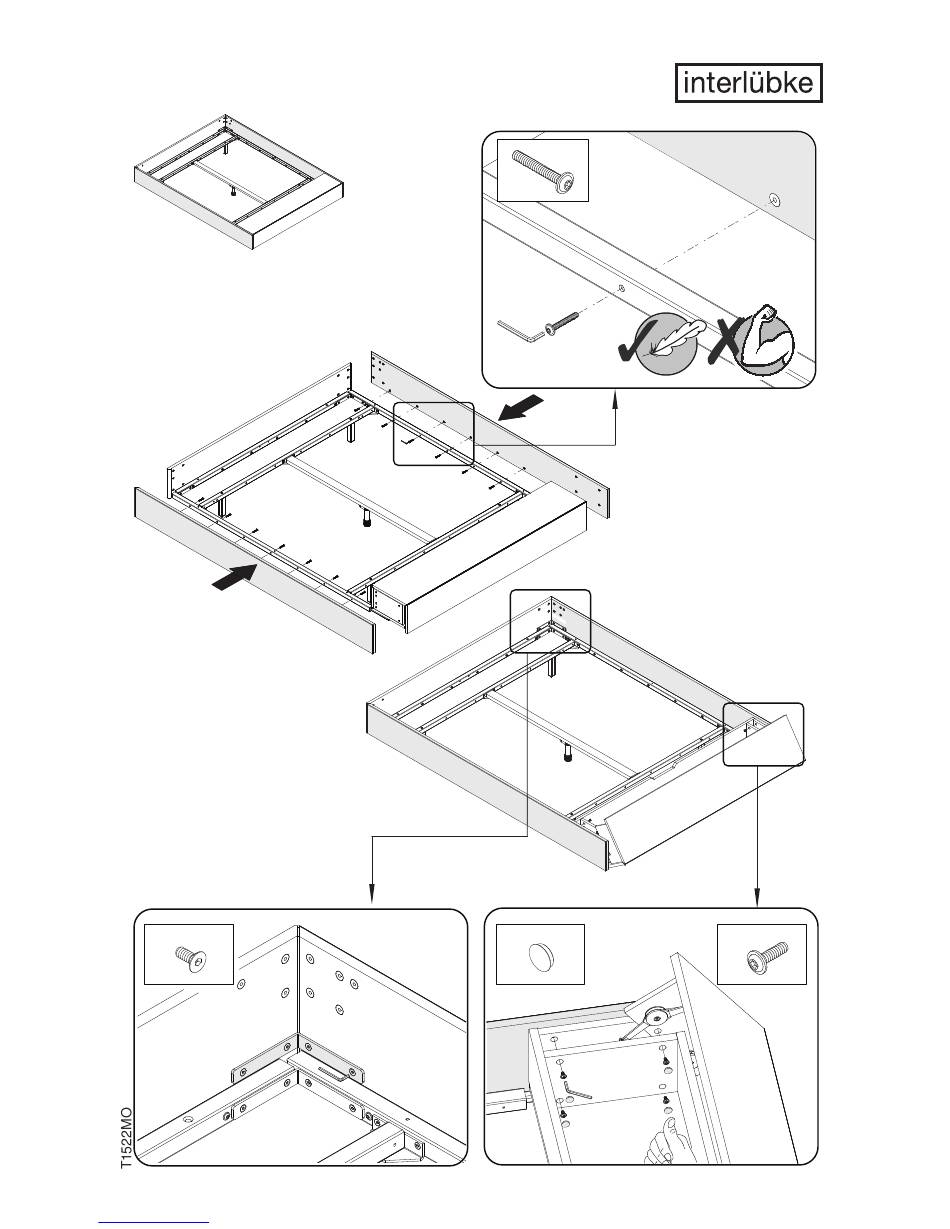 interlübke

T1522MO