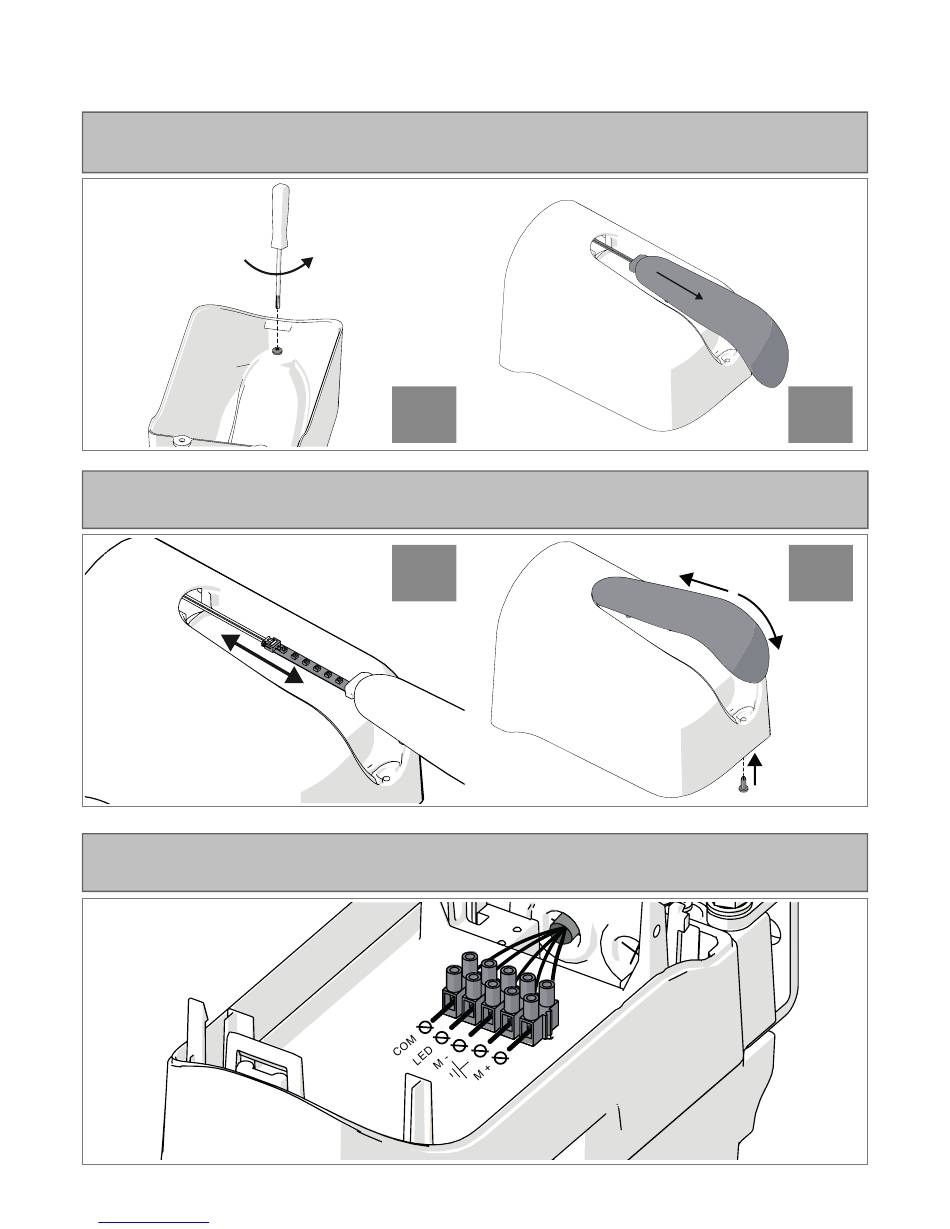 COM
LED
M -
M +