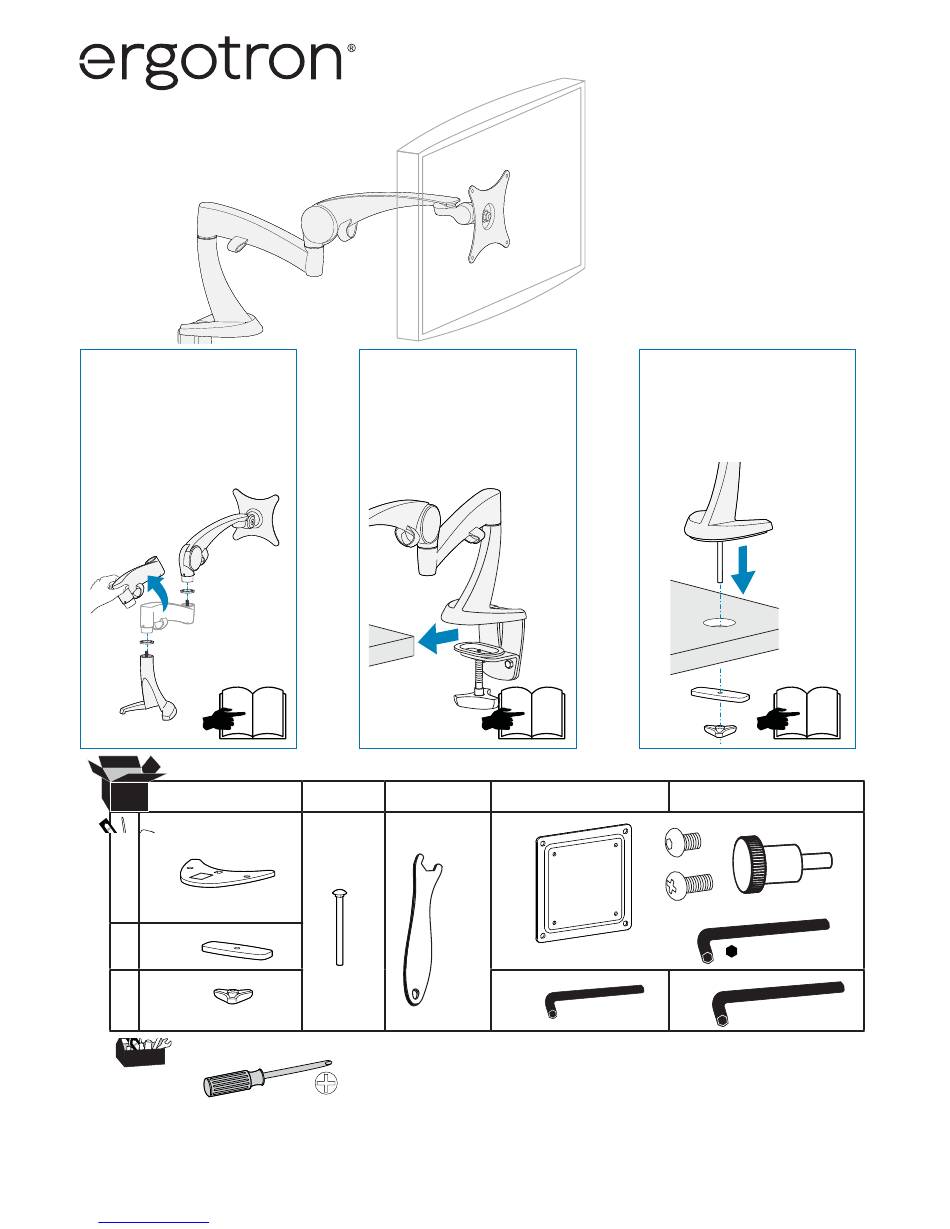 ergotron®