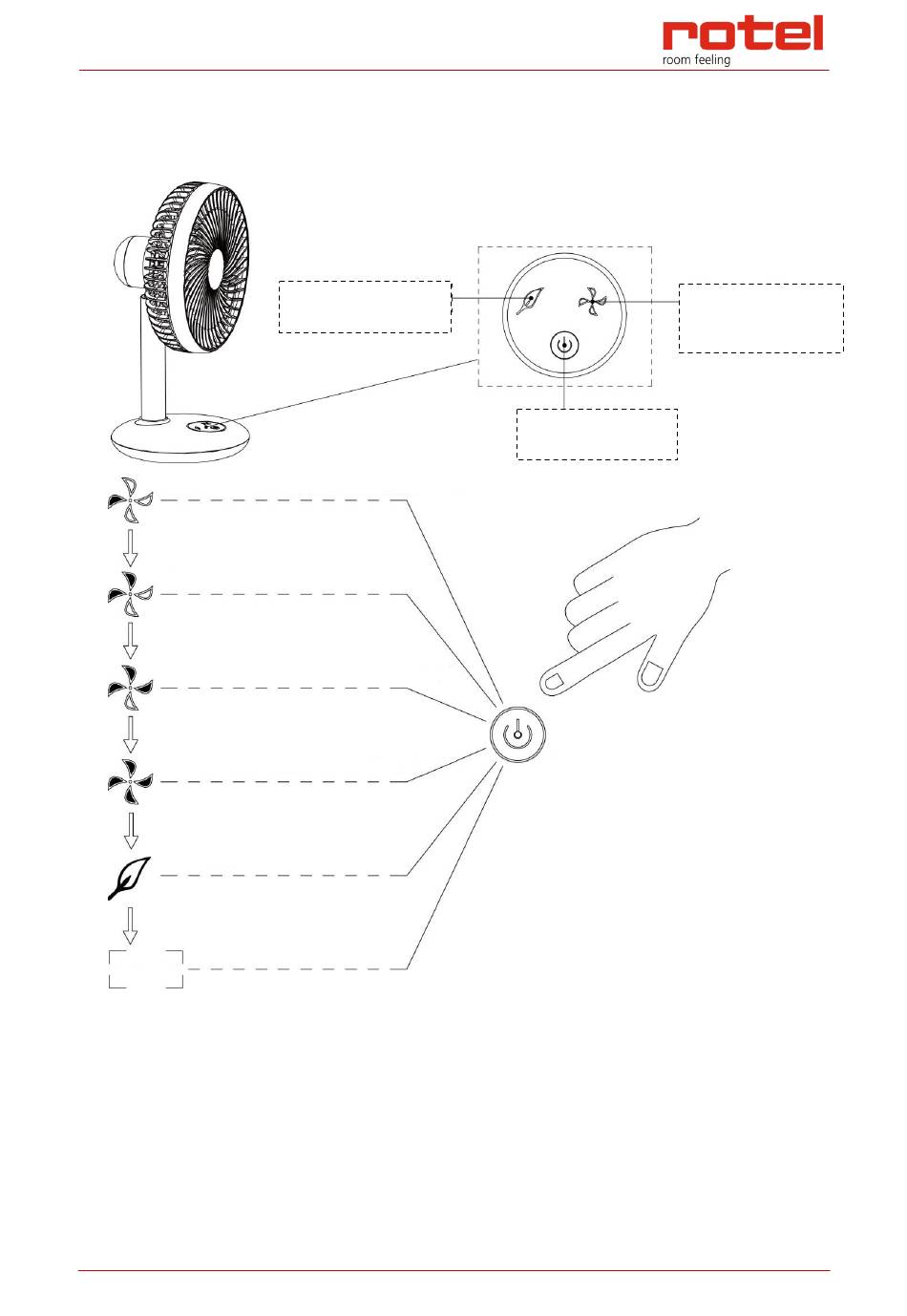 rotel
room feeling