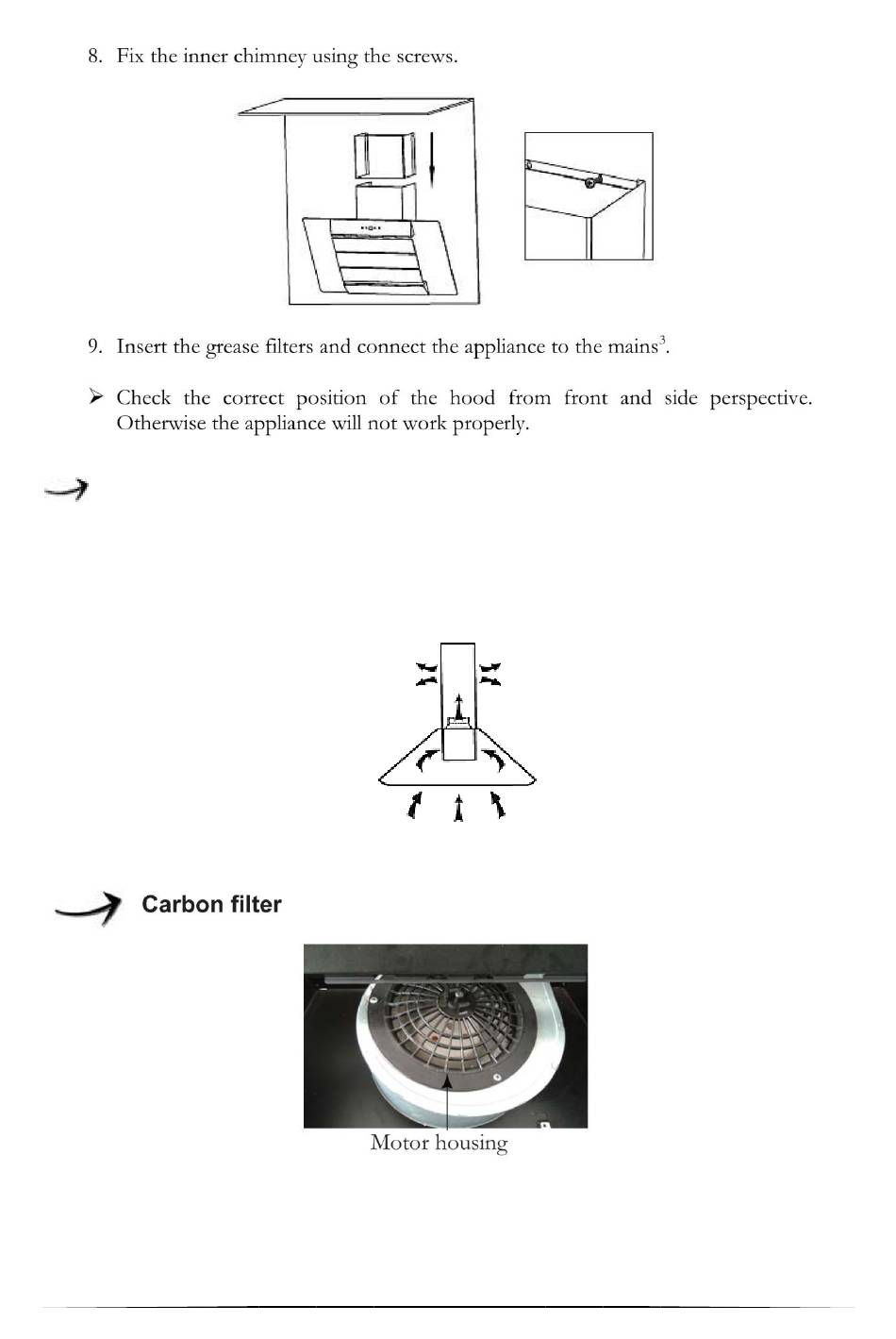 8. Fix the inner chimney using the screws.

9. Insert the grease filters and connect the appliance to the mains$^3$.

➢ Check the correct position of the hood from front and side perspective. Otherwise the appliance will not work properly.

Carbon filter

Motor housing