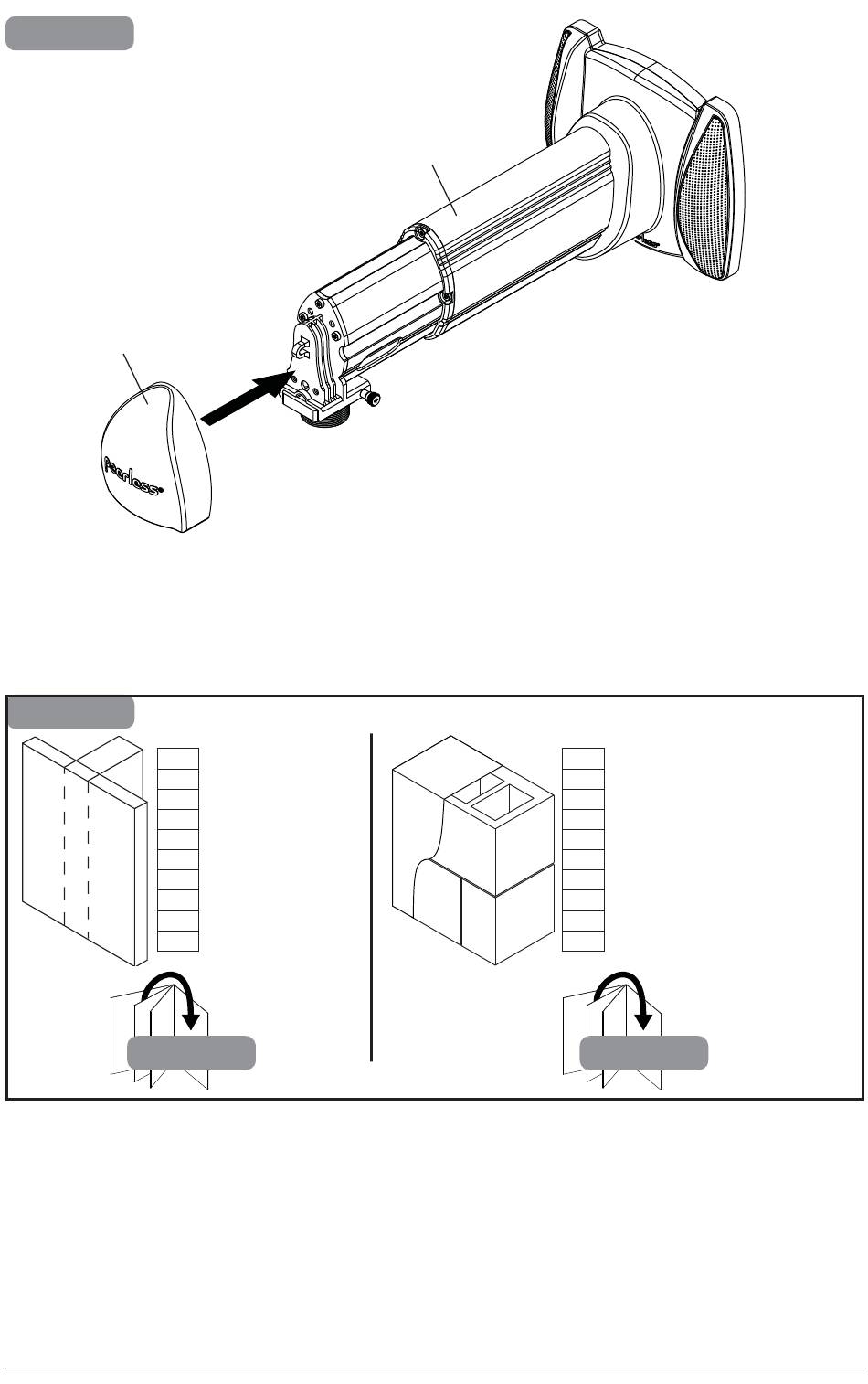 Peerless®