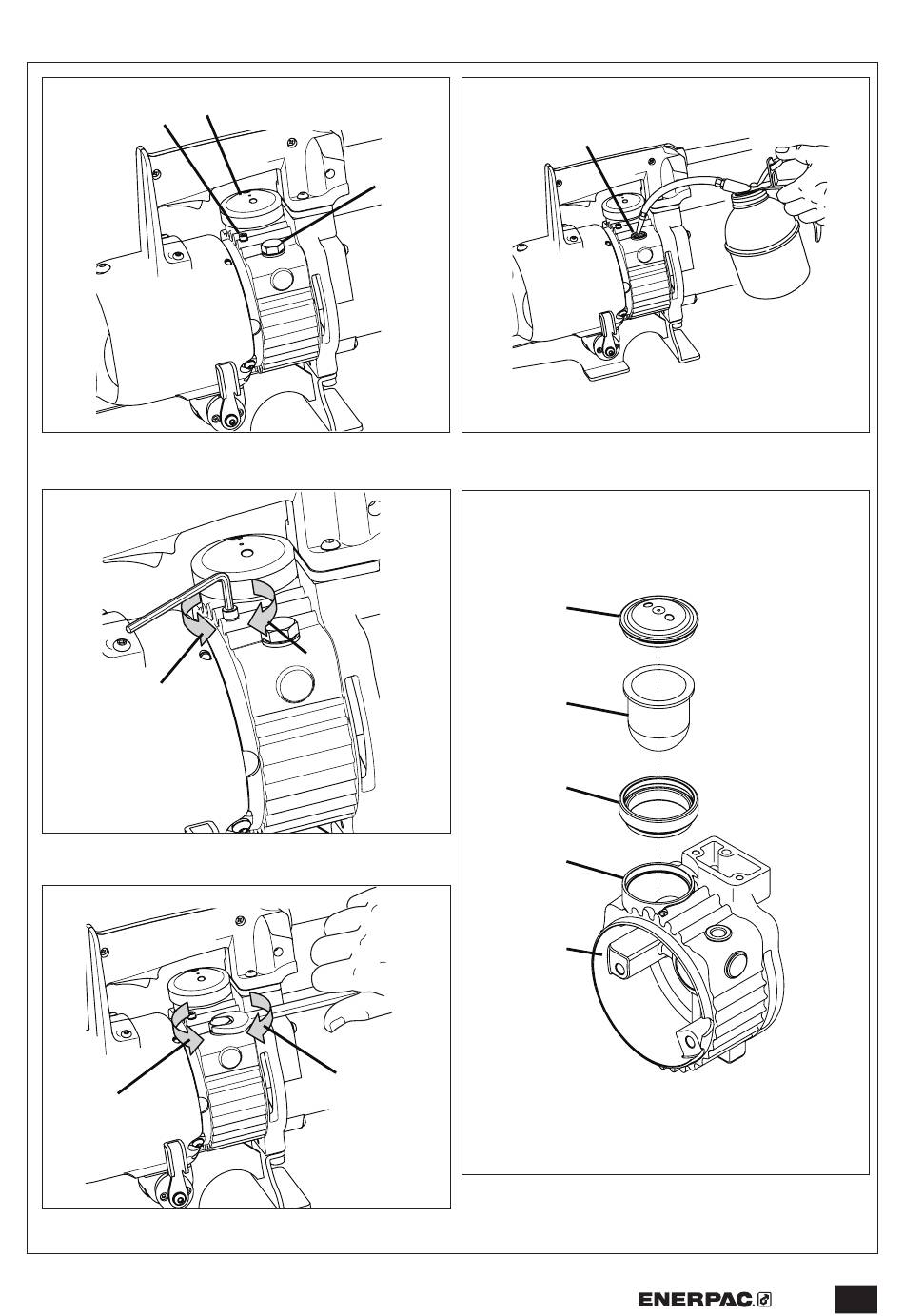 ENERPAC