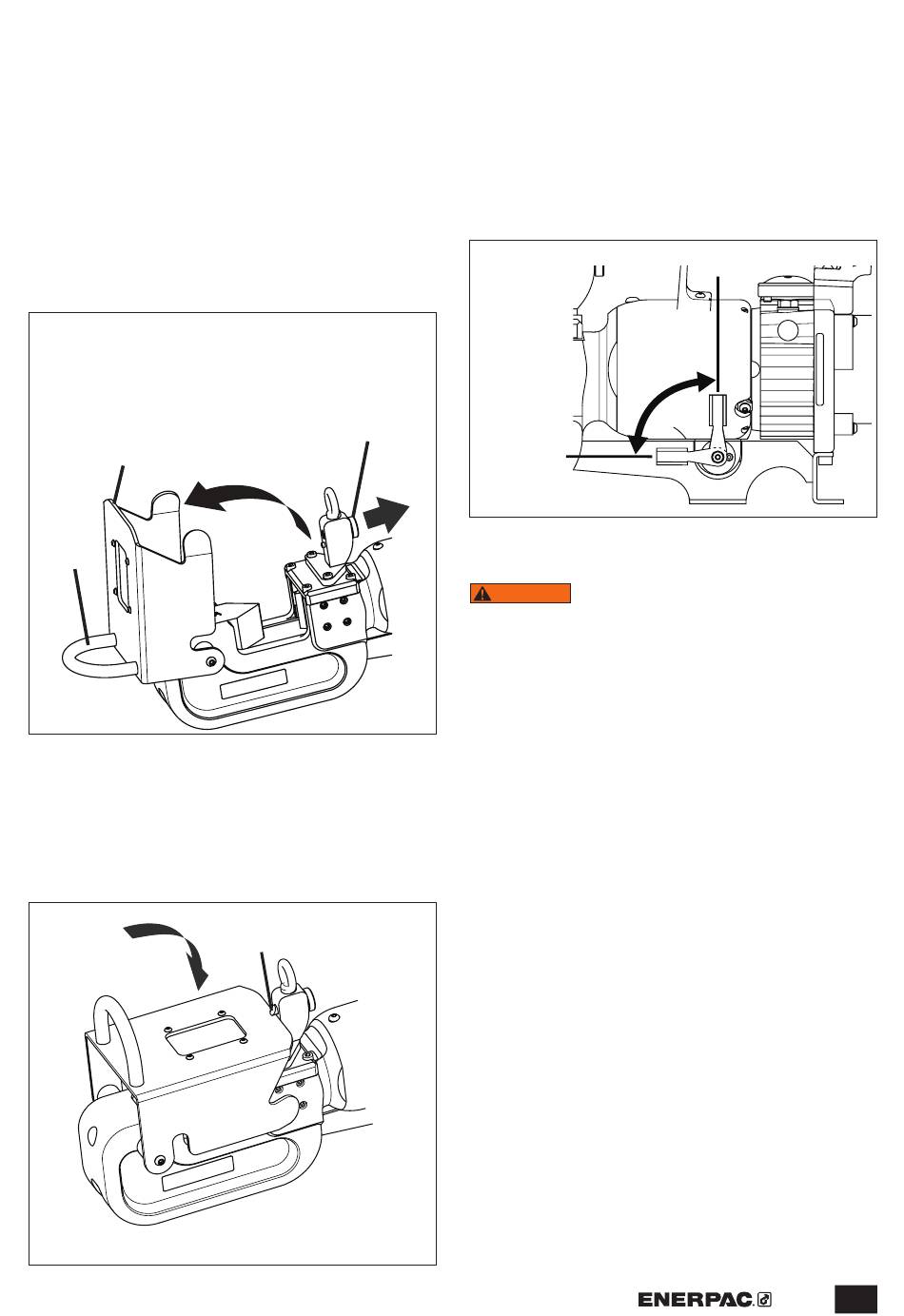 ENERPAC