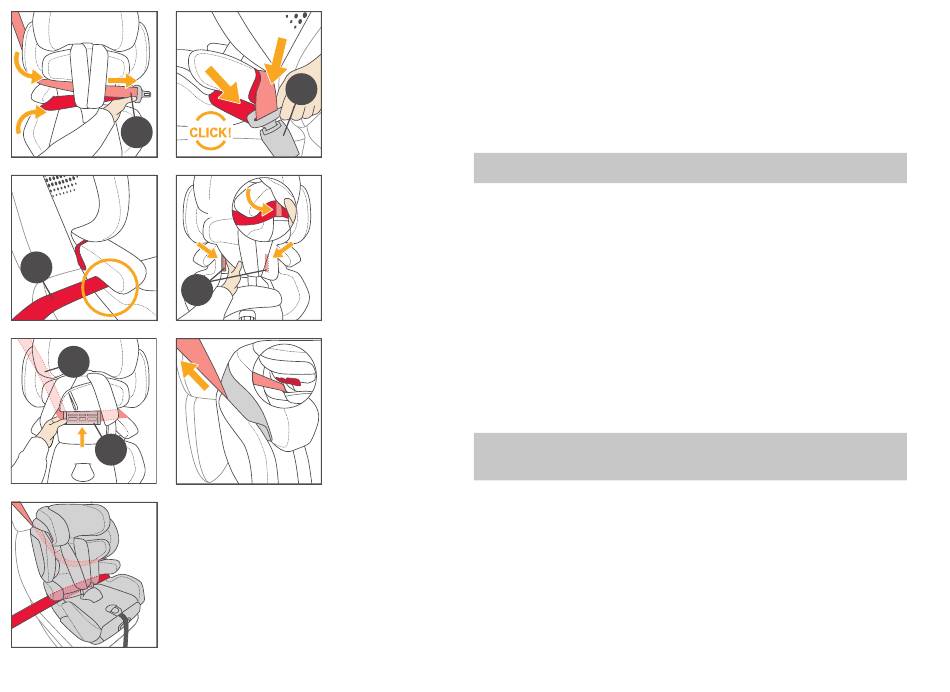 CLICK!