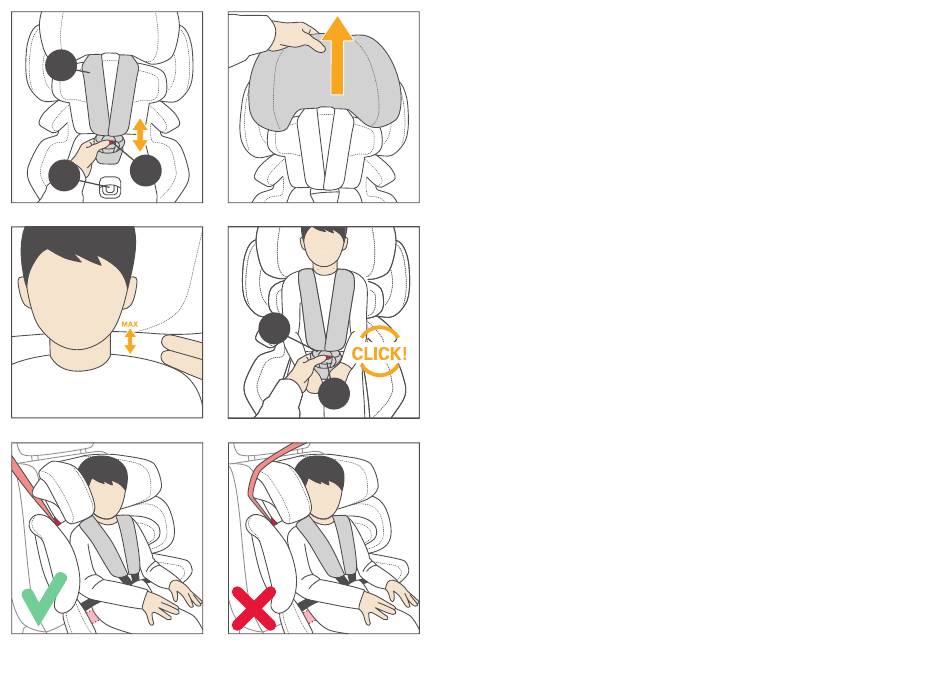 MAX

CLICK!