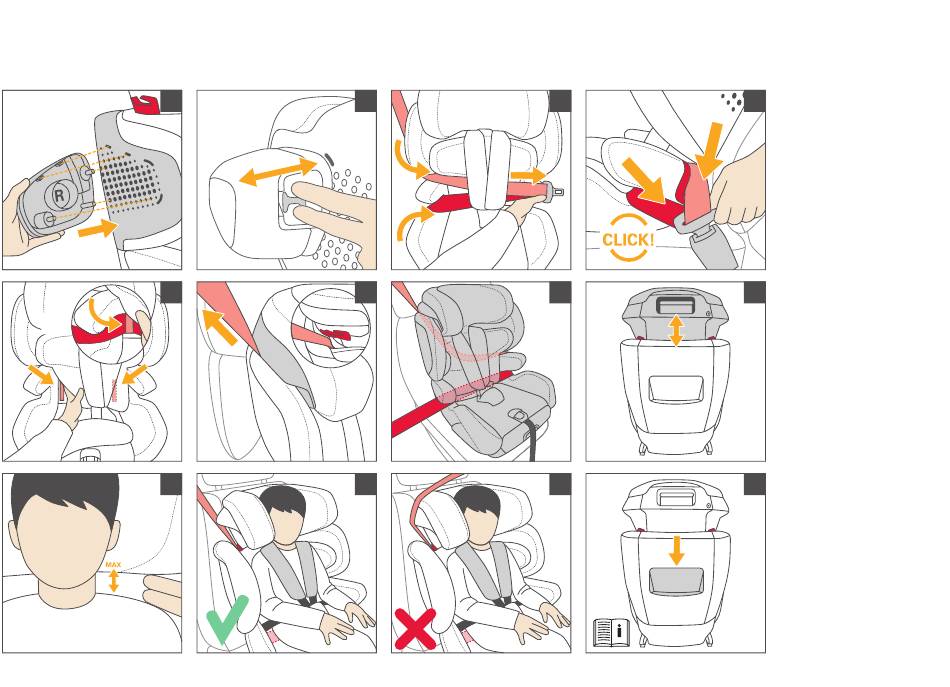 R

CLICK!

MAX

i