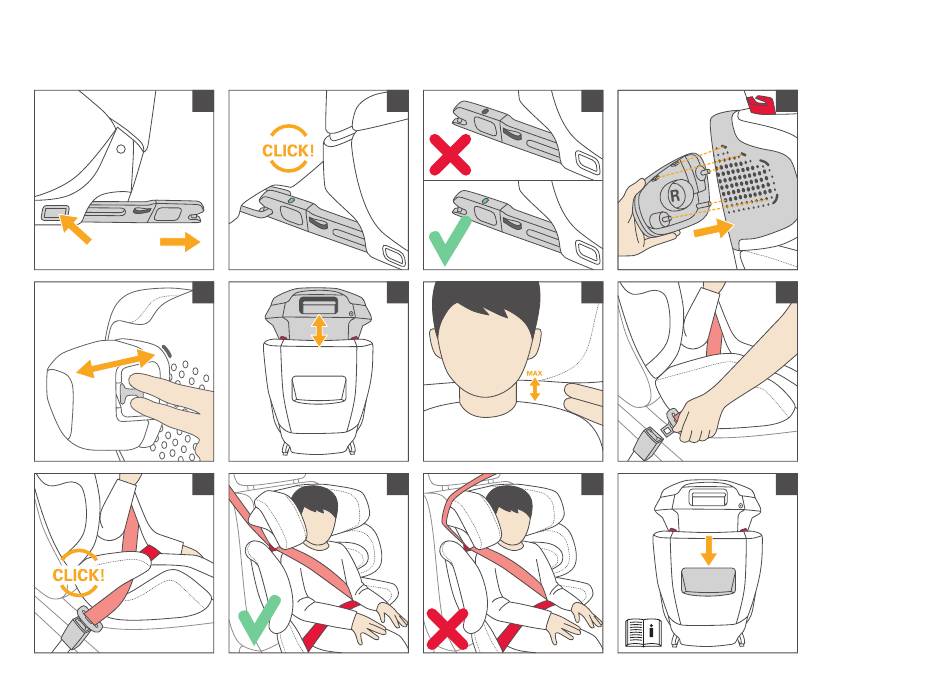 CLICK!

R

MAX

CLICK!

i