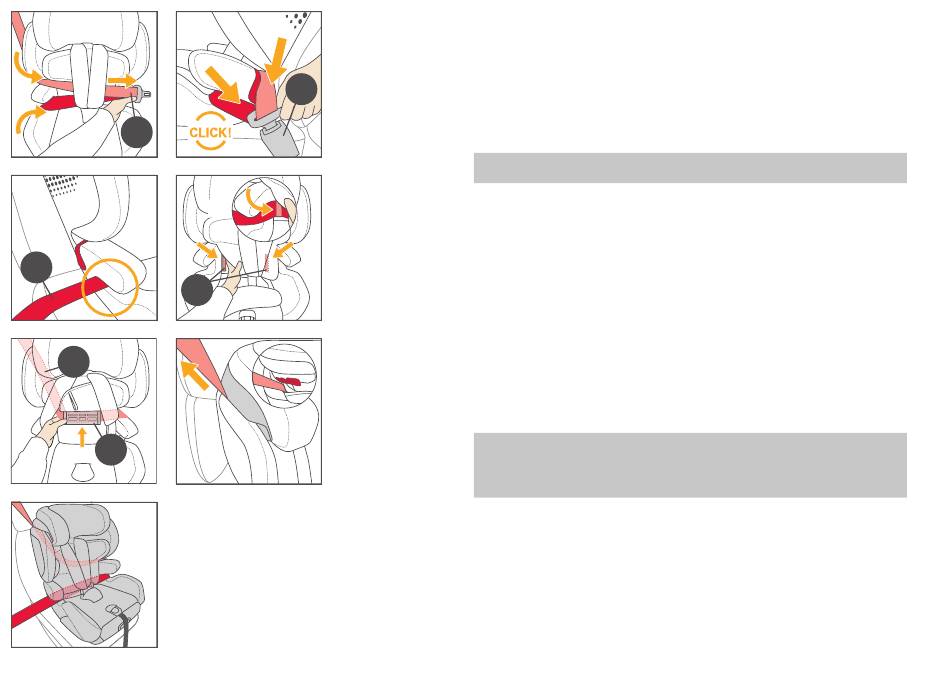 CLICK!