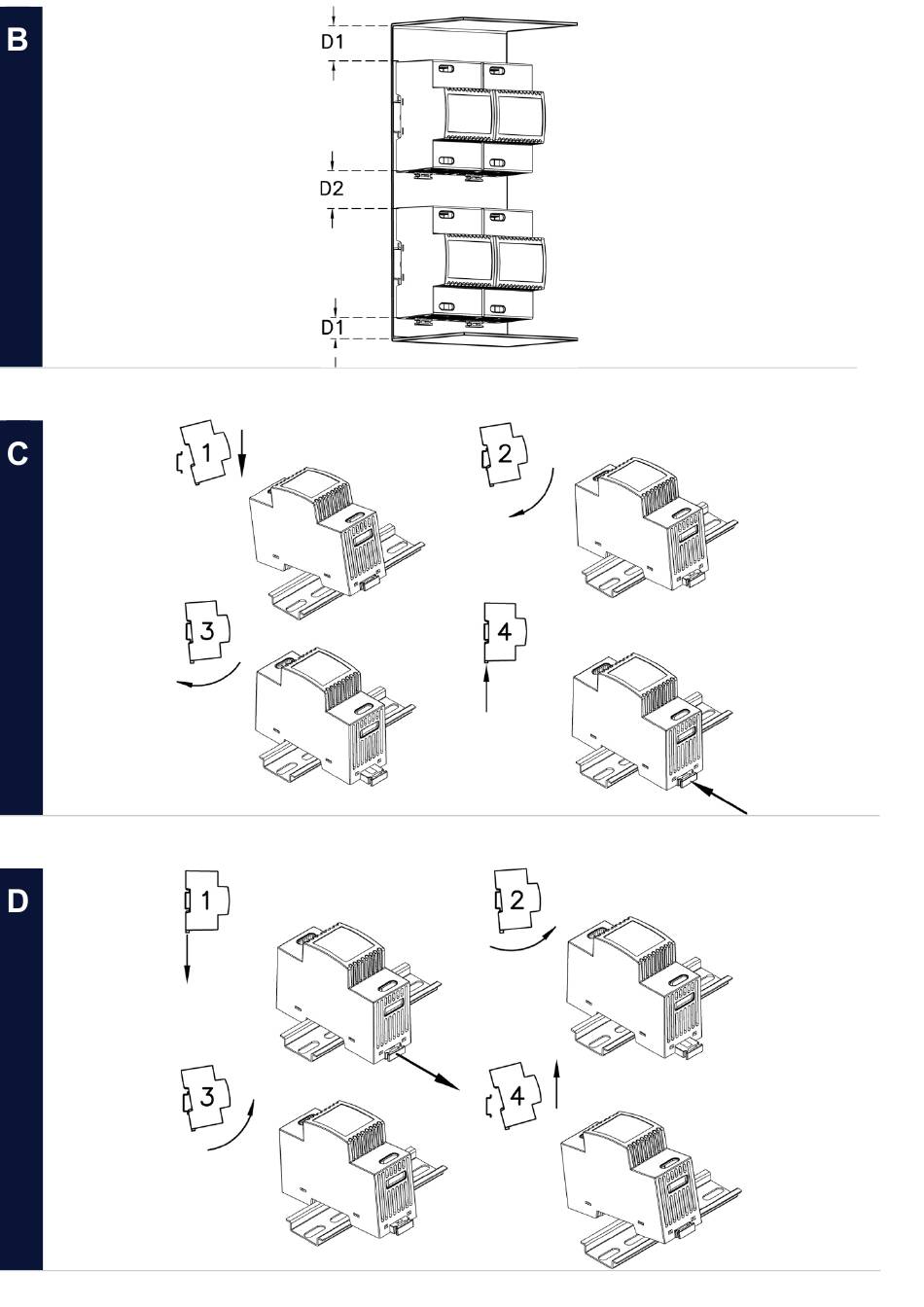 B

D1

D2

D1

C

1

2

3

4

D

1

2

3

4