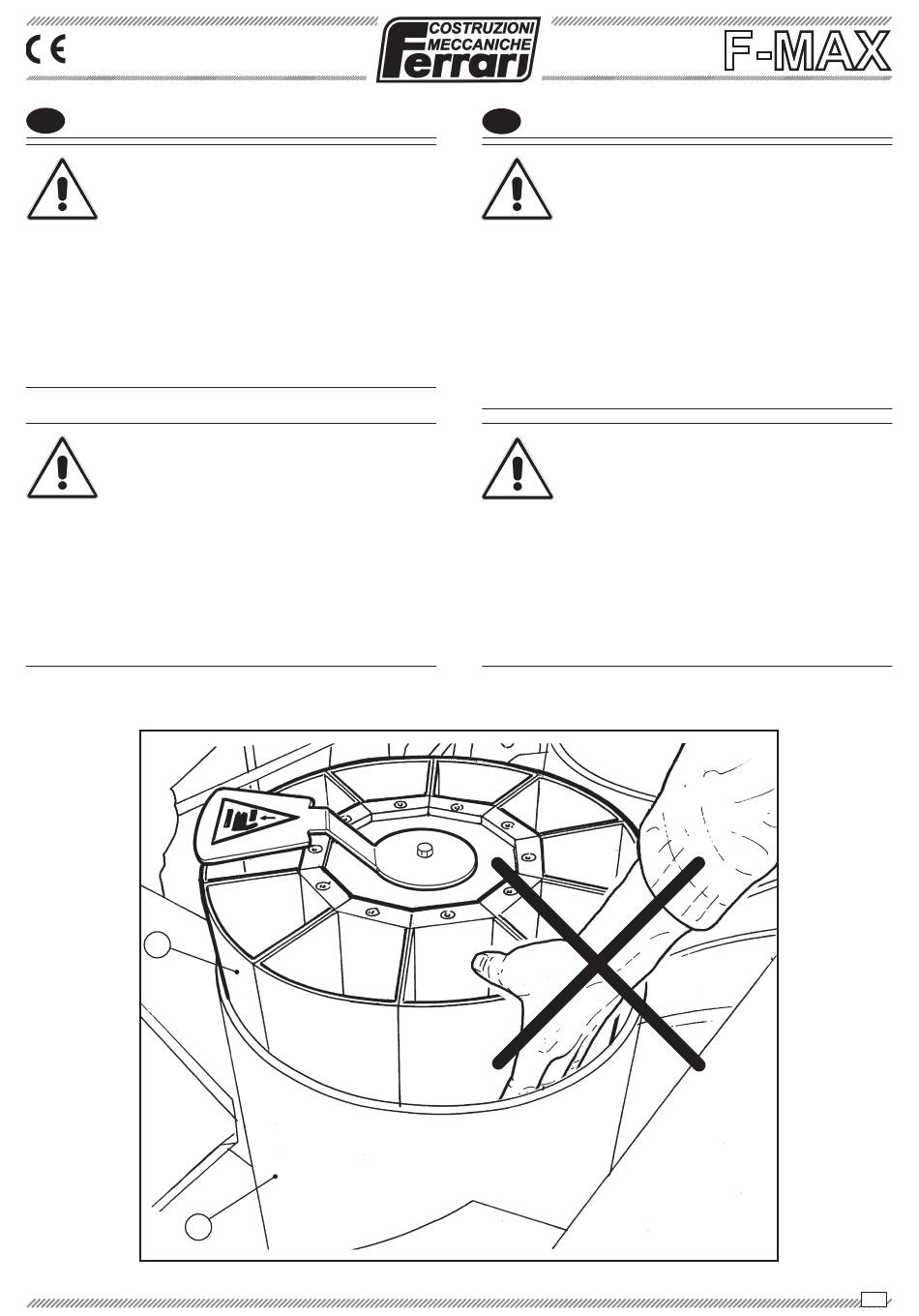 CE

COSTRUZIONI MECCANICHE Ferrari

F-MAX