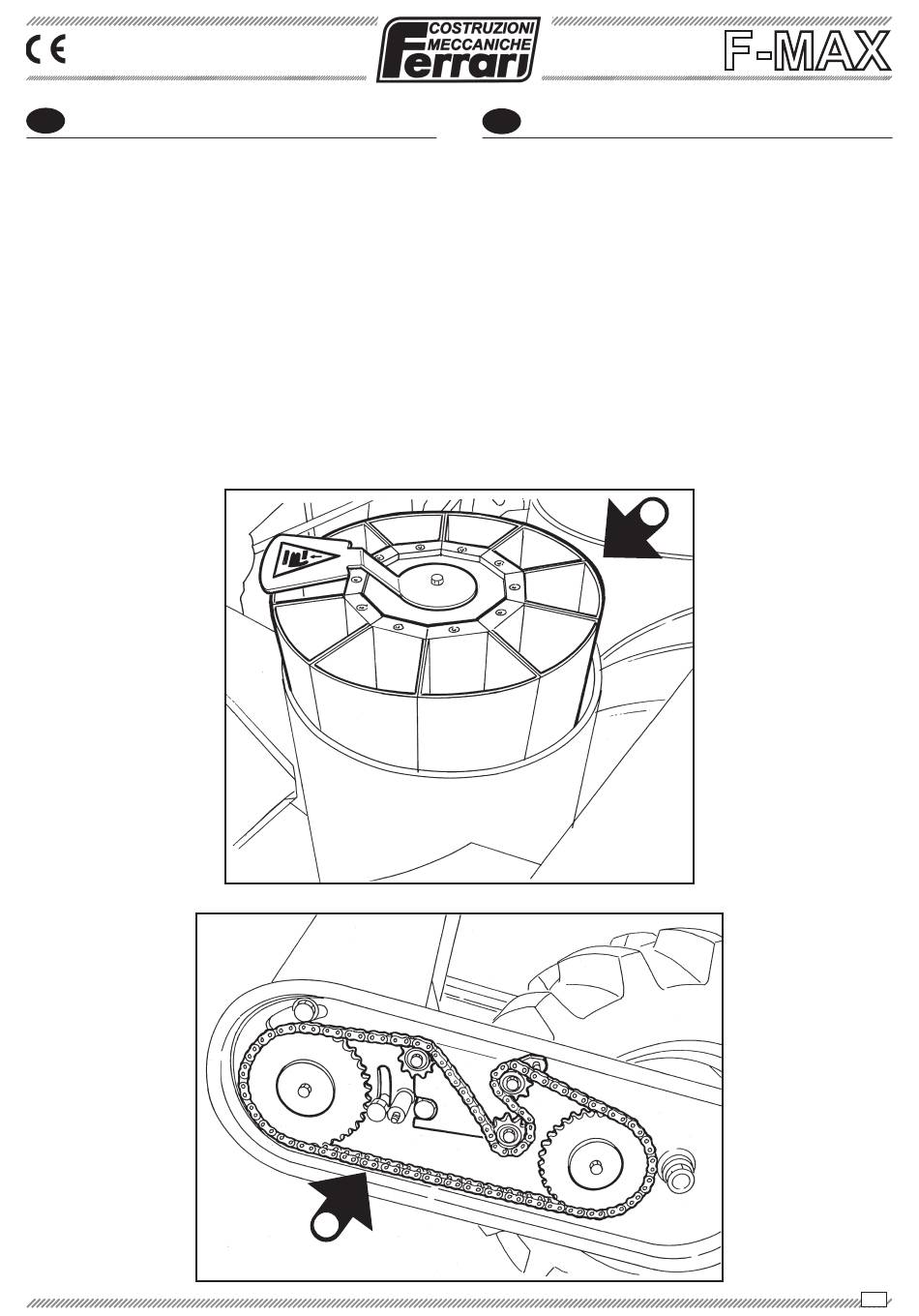 CE

COSTRUZIONI MECCANICHE Ferrari

F-MAX