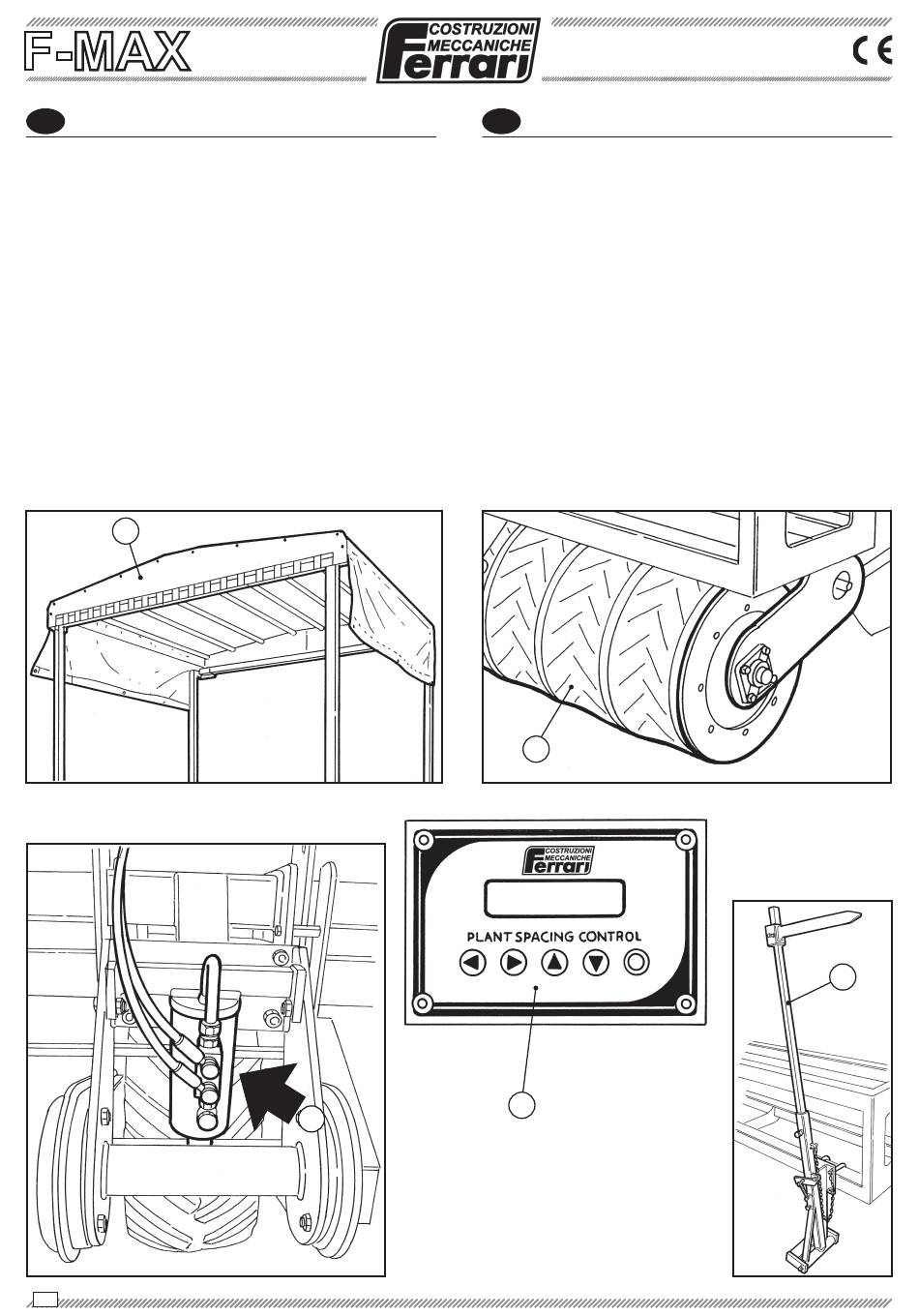 F-MAX

COSTRUZIONI MECCANICHE Ferrari

CE

COSTRUZIONI MECCANICHE Ferrari

PLANT SPACING CONTROL