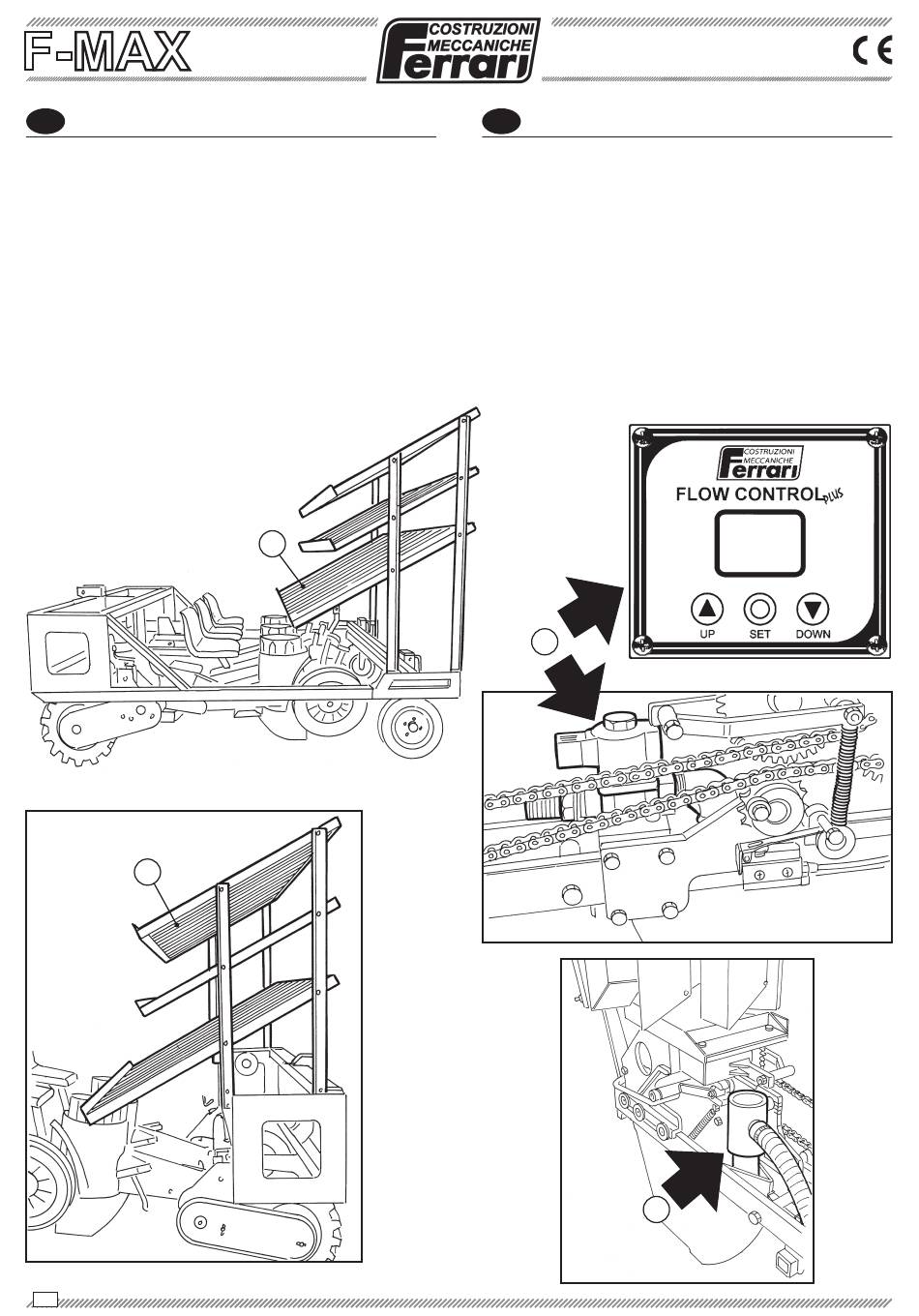 F-MAX

COSTRUZIONI MECCANICHE Ferrari

CE

COSTRUZIONI MECCANICHE Ferrari

FLOW CONTROL plus

UP SET DOWN