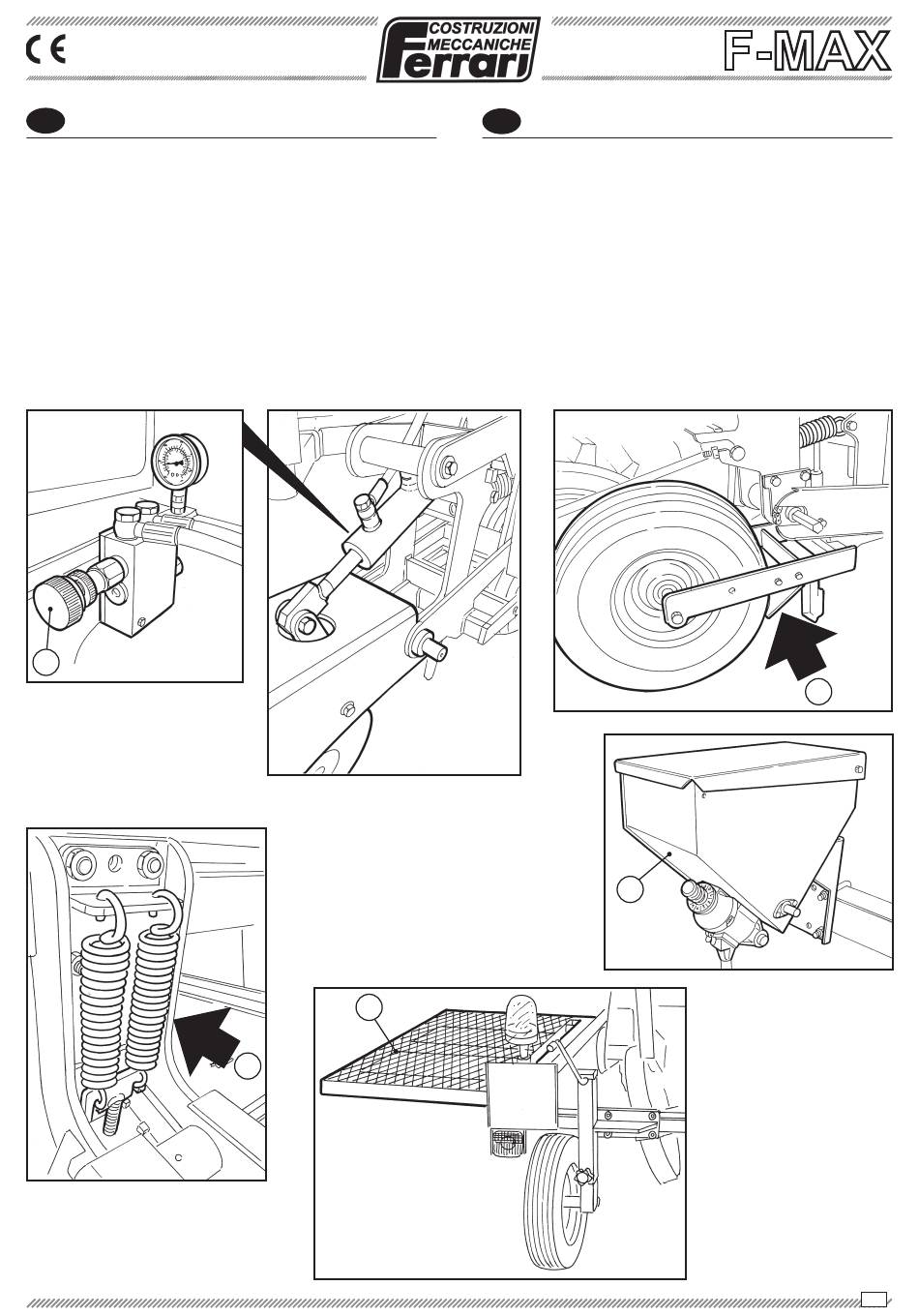 CE

COSTRUZIONI MECCANICHE Ferrari

F-MAX