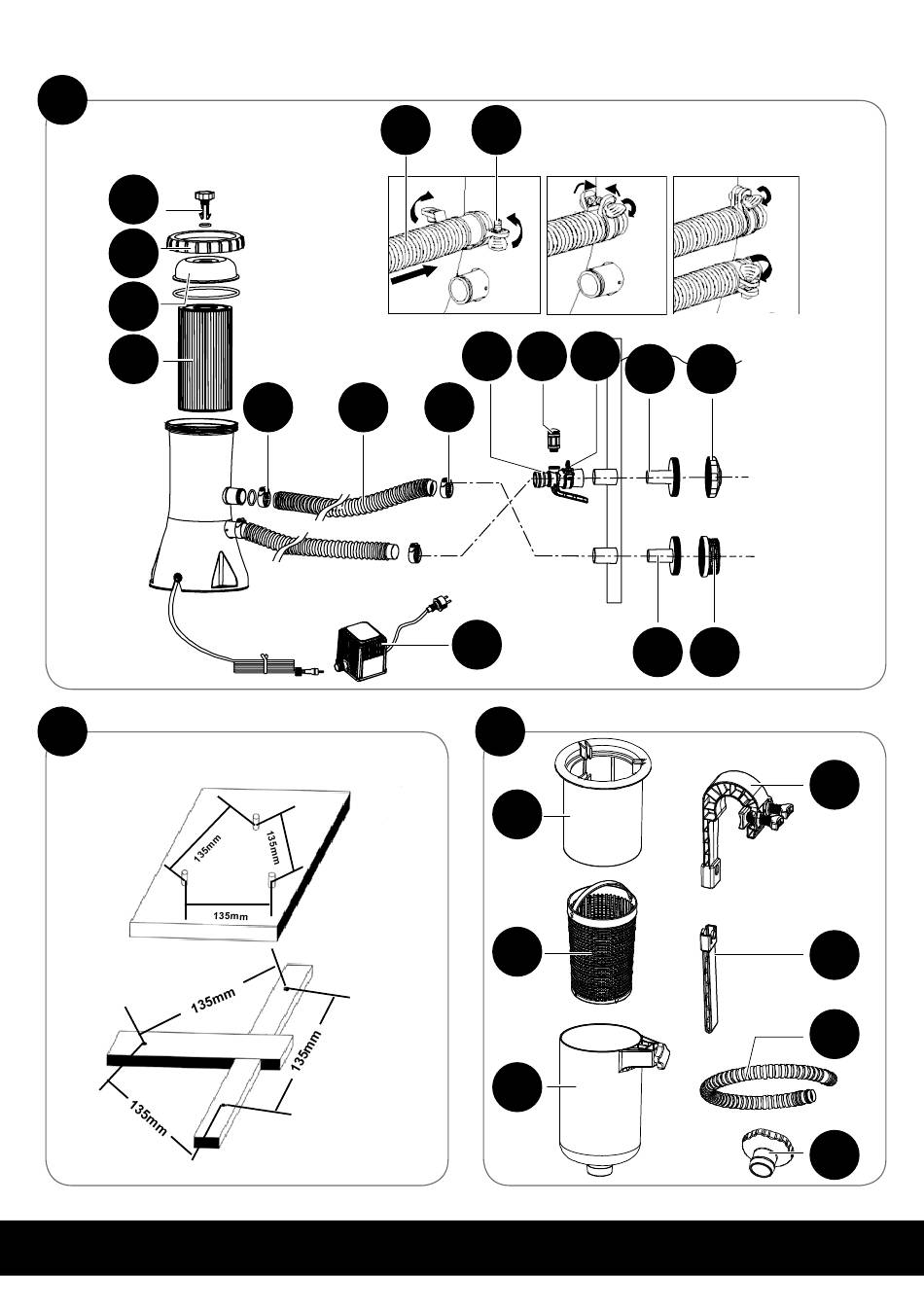 135mm

135mm

135mm

135mm

135mm

135mm