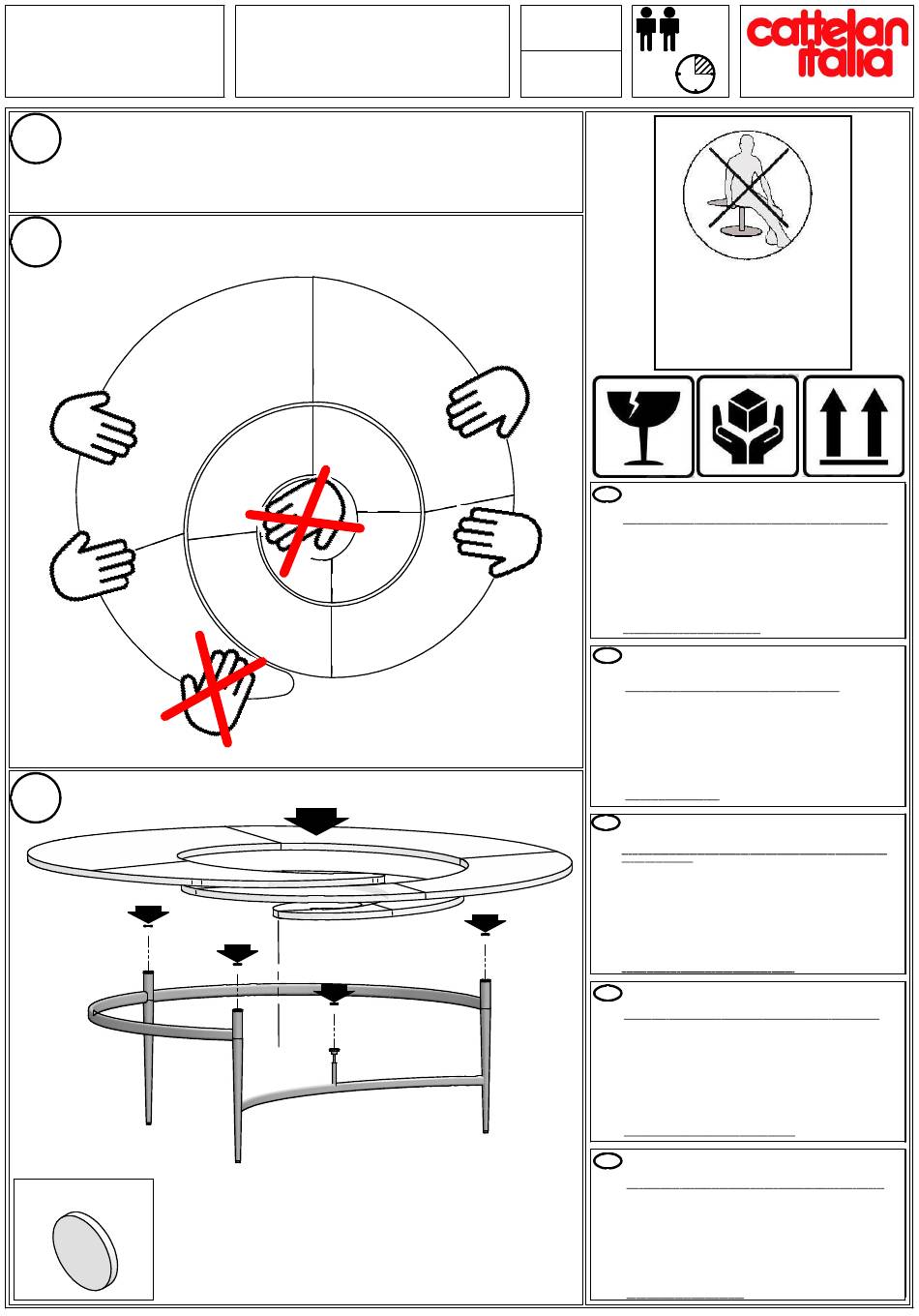 cattelan italia