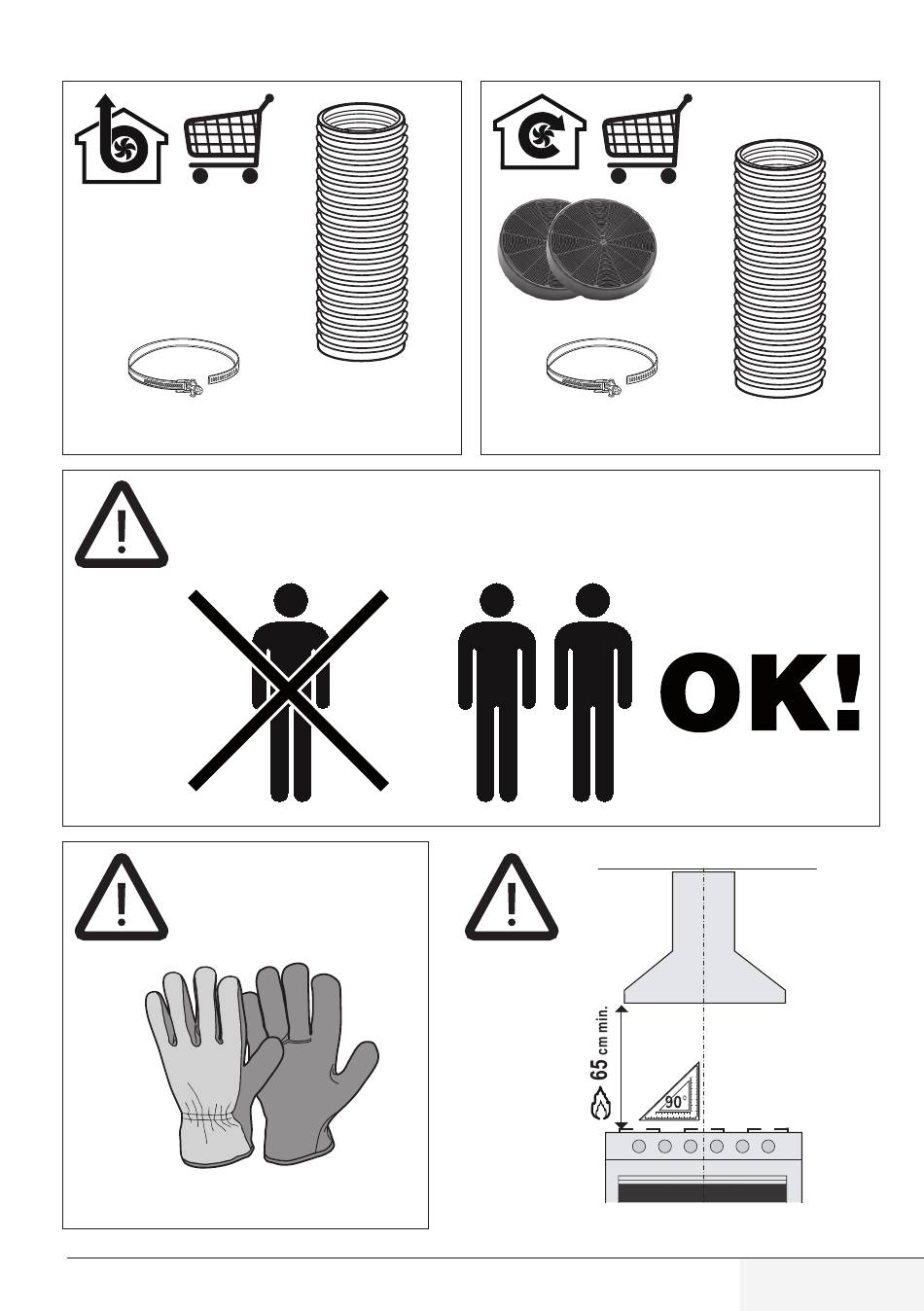 OK!

65 cm min.

90°