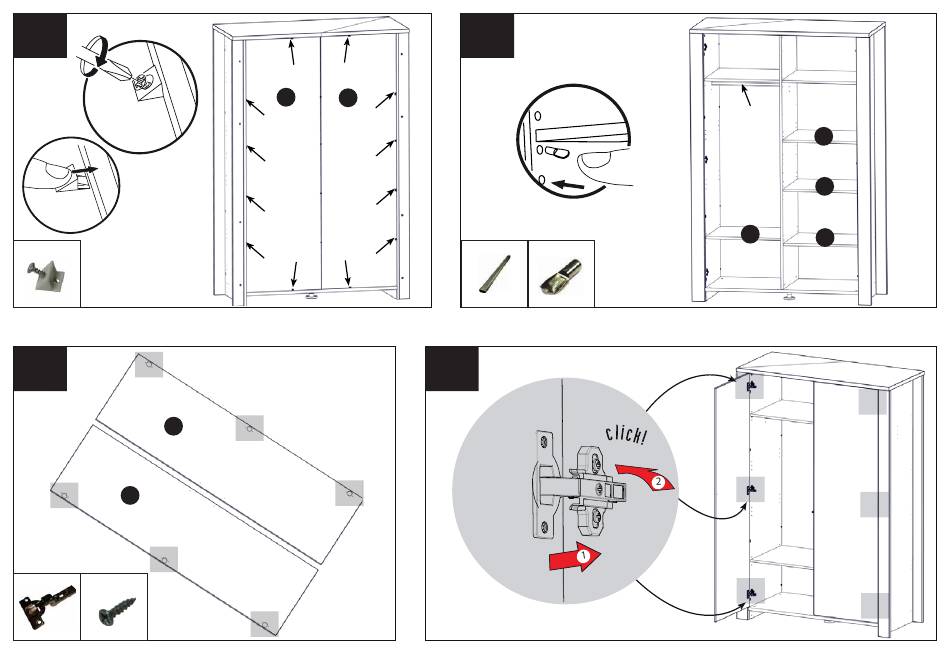 click!

2

1