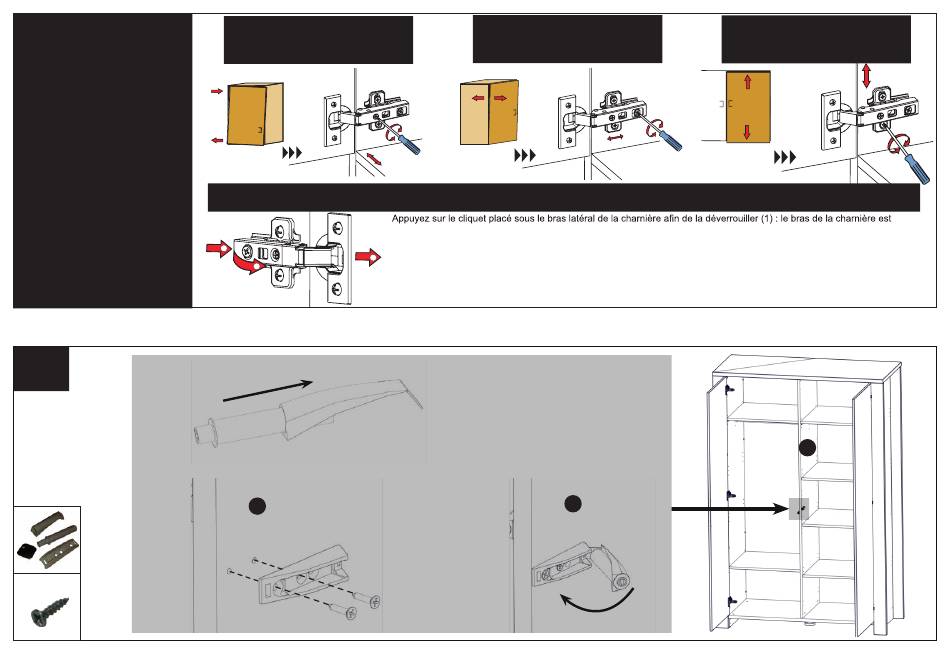 Appuyez sur le cliquet placé sous le bras latéral de la charnière afin de la déverrouiller (1) : le bras de la charnière est