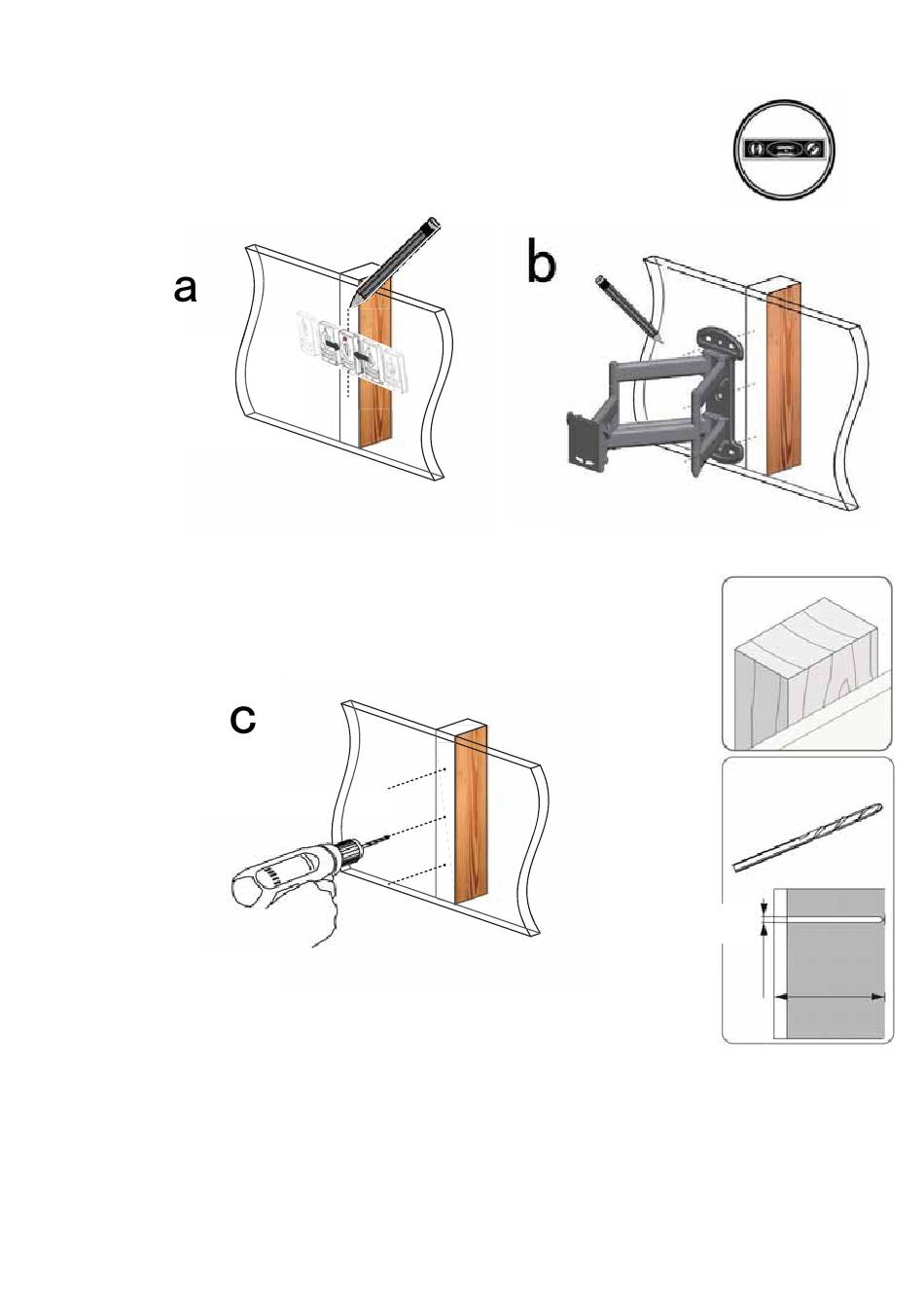 a

b

c