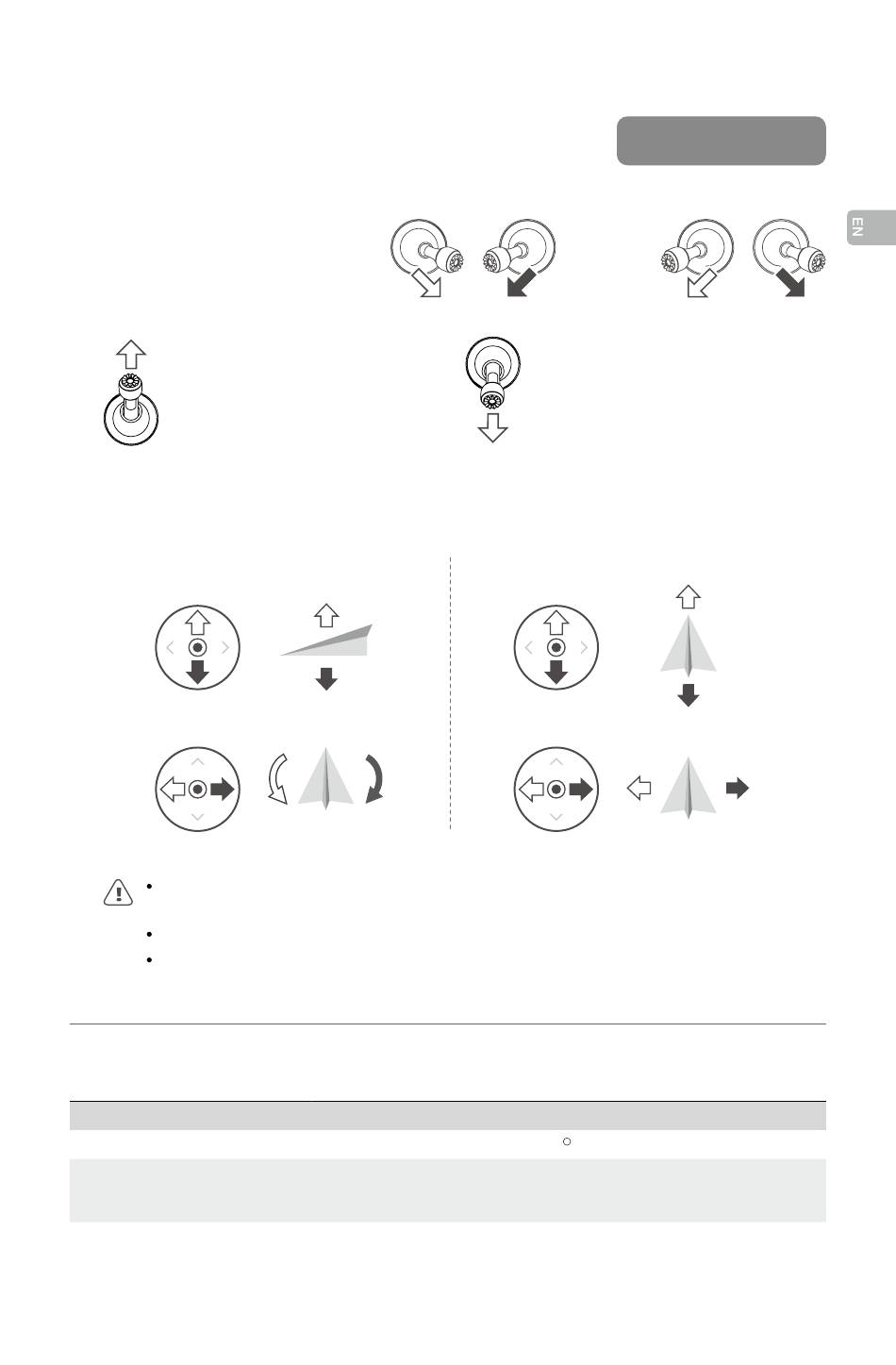 EN