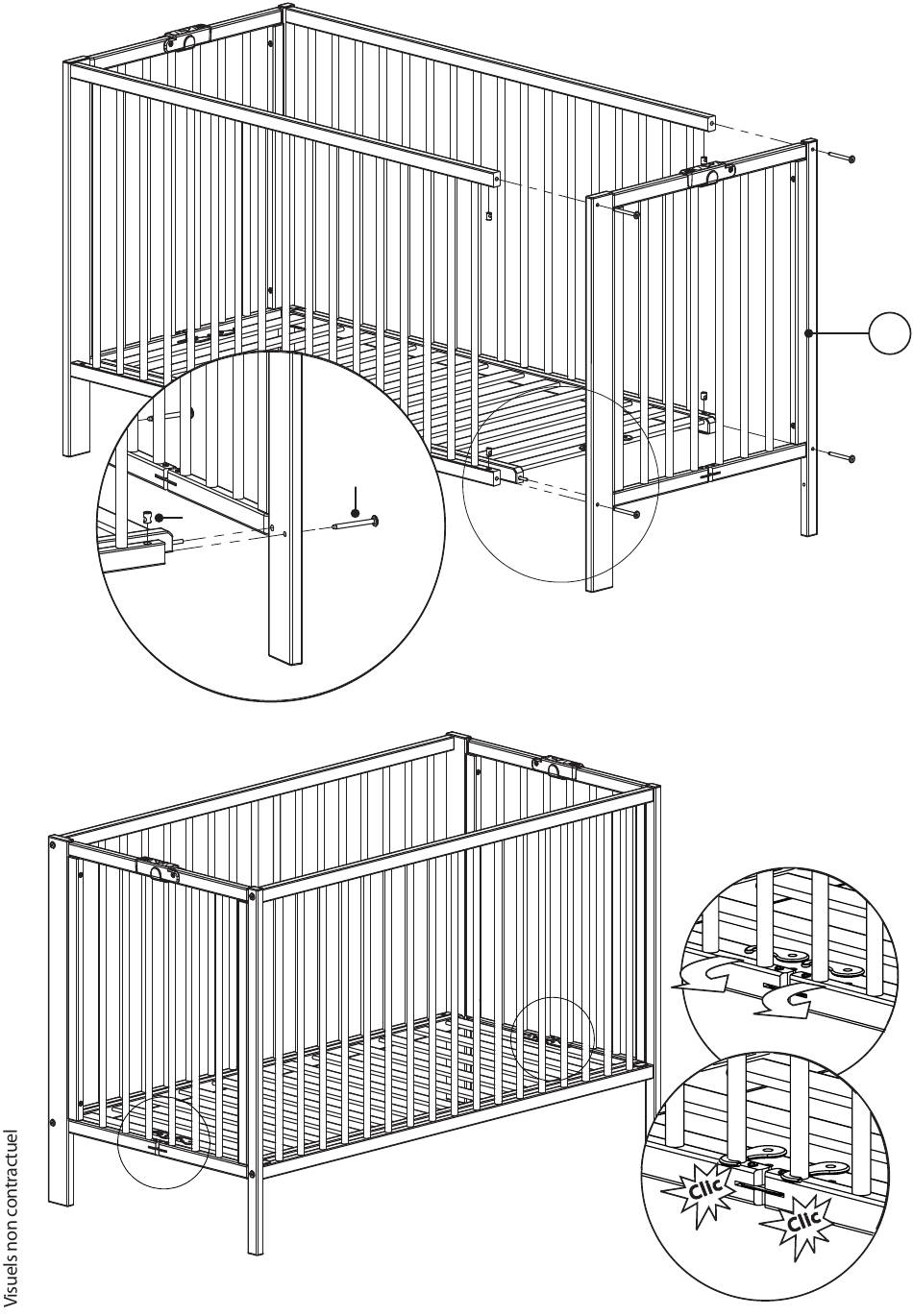 Clic

Clic

Visuels non contractuel