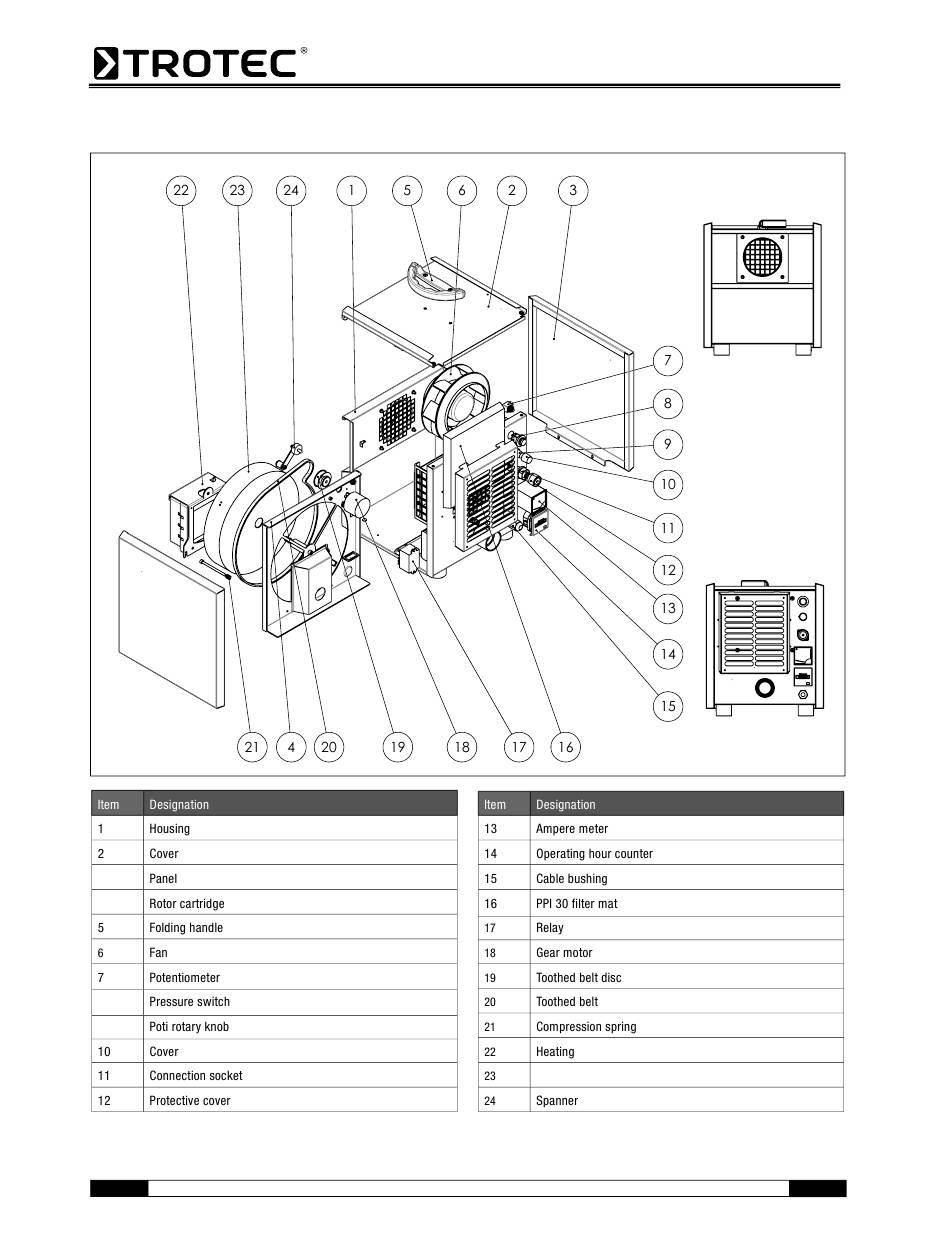 TROTEC®

22 23 24 1 5 6 2 3

7

8

9

10

11

12

13

14

15

21 4 20 19 18 17 16

| Item | Designation |
|---|---|
| 1 | Housing |
| 2 | Cover |
| | Panel |
| | Rotor cartridge |
| 5 | Folding handle |
| 6 | Fan |
| 7 | Potentiometer |
| | Pressure switch |
| | Poti rotary knob |
| 10 | Cover |
| 11 | Connection socket |
| 12 | Protective cover |

| Item | Designation |
|---|---|
| 13 | Ampere meter |
| 14 | Operating hour counter |
| 15 | Cable bushing |
| 16 | PPI 30 filter mat |
| 17 | Relay |
| 18 | Gear motor |
| 19 | Toothed belt disc |
| 20 | Toothed belt |
| 21 | Compression spring |
| 22 | Heating |
| 23 | |
| 24 | Spanner |