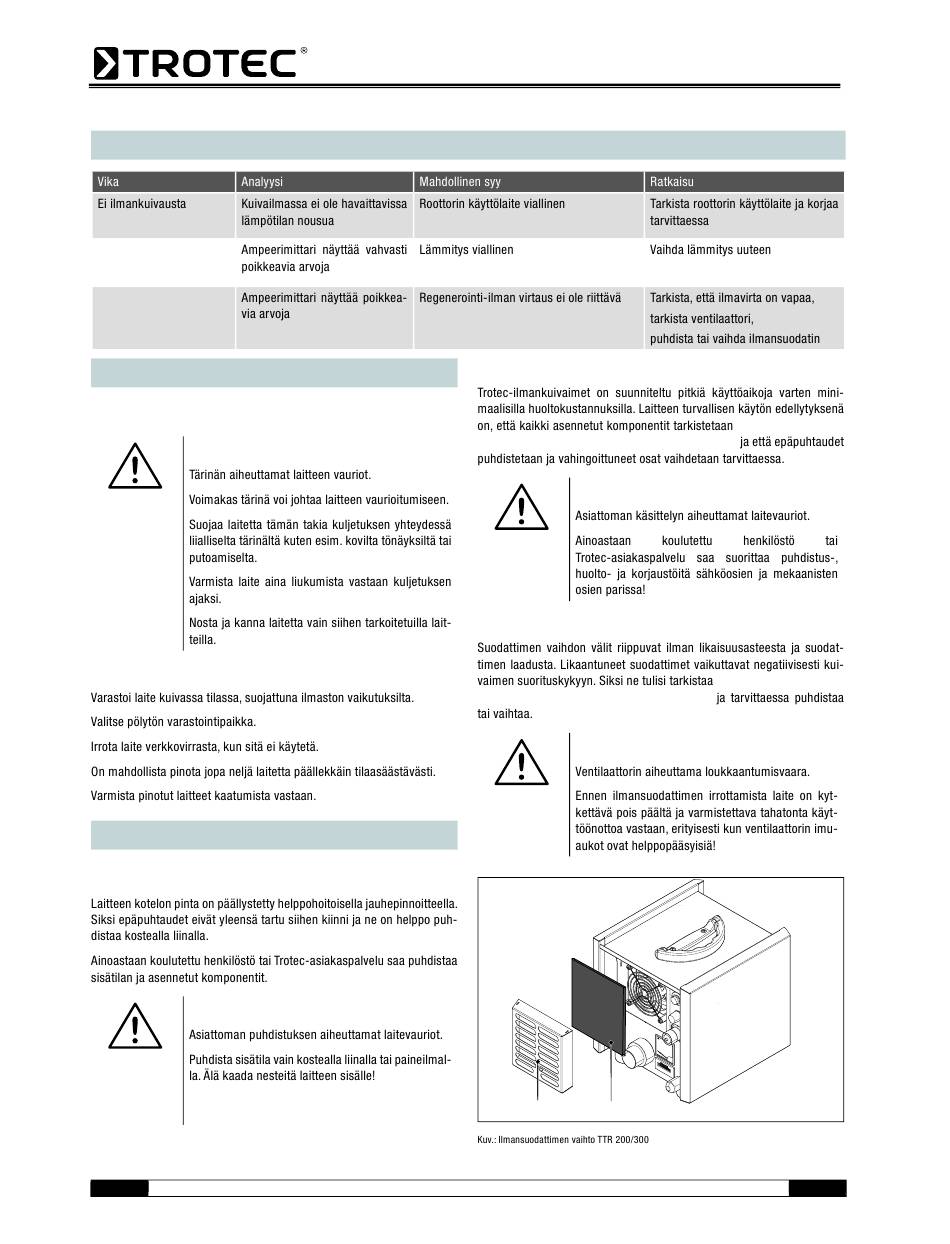 TROTEC®

| Vika | Analyysi | Mahdollinen syy | Ratkaisu |
|---|---|---|---|
| Ei ilmankuivausta | Kuivailmassa ei ole havaittavissa lämpötilan nousua | Roottorin käyttölaite viallinen | Tarkista roottorin käyttölaite ja korjaa tarvittaessa |
| | Ampeerimittari näyttää vahvasti poikkeavia arvoja | Lämmitys viallinen | Vaihda lämmitys uuteen |
| | Ampeerimittari näyttää poikkeavia arvoja | Regenerointi-ilman virtaus ei ole riittävä | Tarkista, että ilmavirta on vapaa, tarkista ventilaattori, puhdista tai vaihda ilmansuodatin |

Tärinän aiheuttamat laitteen vauriot.

Voimakas tärinä voi johtaa laitteen vaurioitumiseen.

Suojaa laitetta tämän takia kuljetuksen yhteydessä liialliselta tärinältä kuten esim. kovilta tönäyksiltä tai putoamiselta.

Varmista laite aina liukumista vastaan kuljetuksen ajaksi.

Nosta ja kanna laitetta vain siihen tarkoitetuilla laitteilla.

Varastoi laite kuivassa tilassa, suojattuna ilmaston vaikutuksilta.

Valitse pölytön varastointipaikka.

Irrota laite verkkovirrasta, kun sitä ei käytetä.

On mahdollista pinota jopa neljä laitetta päällekkäin tilaasäästävästi.

Varmista pinotut laitteet kaatumista vastaan.

Laitteen kotelon pinta on päällystetty helppohoitoisella jauhepinnoitteella. Siksi epäpuhtaudet eivät yleensä tartu siihen kiinni ja ne on helppo puhdistaa kostealla liinalla.

Ainoastaan koulutettu henkilöstö tai Trotec-asiakaspalvelu saa puhdistaa sisätilan ja asennetut komponentit.

Asiattoman puhdistuksen aiheuttamat laitevauriot.

Puhdista sisätila vain kostealla liinalla tai paineilmalla. Älä kaada nesteitä laitteen sisälle!

Trotec-ilmankuivaimet on suunniteltu pitkiä käyttöaikoja varten minimaalisilla huoltokustannuksilla. Laitteen turvallisen käytön edellytyksenä on, että kaikki asennetut komponentit tarkistetaan ja että epäpuhtaudet puhdistetaan ja vahingoittuneet osat vaihdetaan tarvittaessa.

Asiattoman käsittelyn aiheuttamat laitevauriot.

Ainoastaan koulutettu henkilöstö tai Trotec-asiakaspalvelu saa suorittaa puhdistus-, huolto- ja korjaustöitä sähköosien ja mekaanisten osien parissa!

Suodattimen vaihdon välit riippuvat ilman likaisuusasteesta ja suodattimen laadusta. Likaantuneet suodattimet vaikuttavat negatiivisesti kuivaimen suorituskykyyn. Siksi ne tulisi tarkistaa ja tarvittaessa puhdistaa tai vaihtaa.

Ventilaattorin aiheuttama loukkaantumisvaara.

Ennen ilmansuodattimen irrottamista laite on kytkettävä pois päältä ja varmistettava tahatonta käyttöönottoa vastaan, erityisesti kun ventilaattorin imuaukot ovat helppopääsyisiä!

Kuv.: Ilmansuodattimen vaihto TTR 200/300