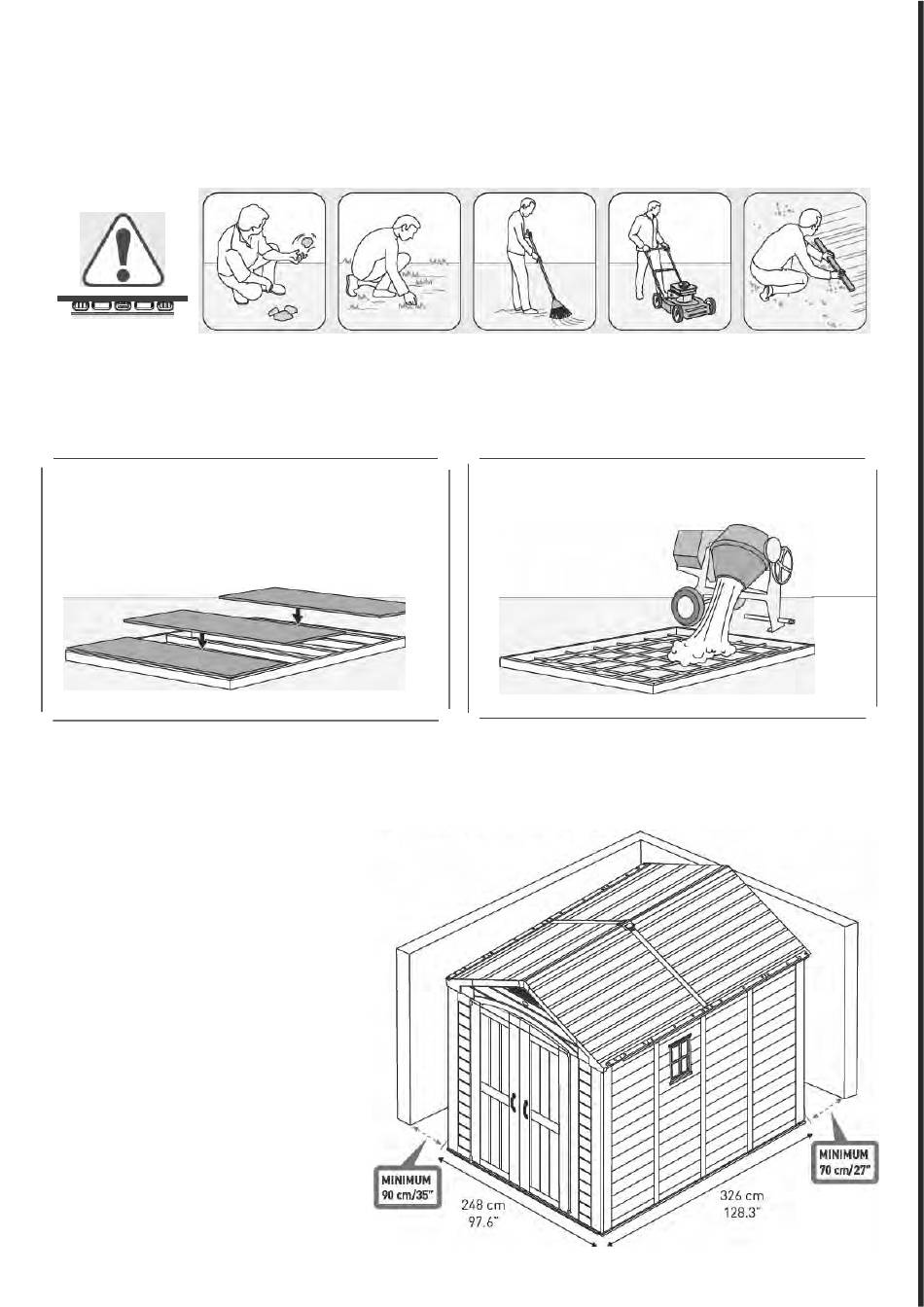 MINIMUM
90 cm/35"

248 cm
97.6"

326 cm
128.3"

MINIMUM
70 cm/27"