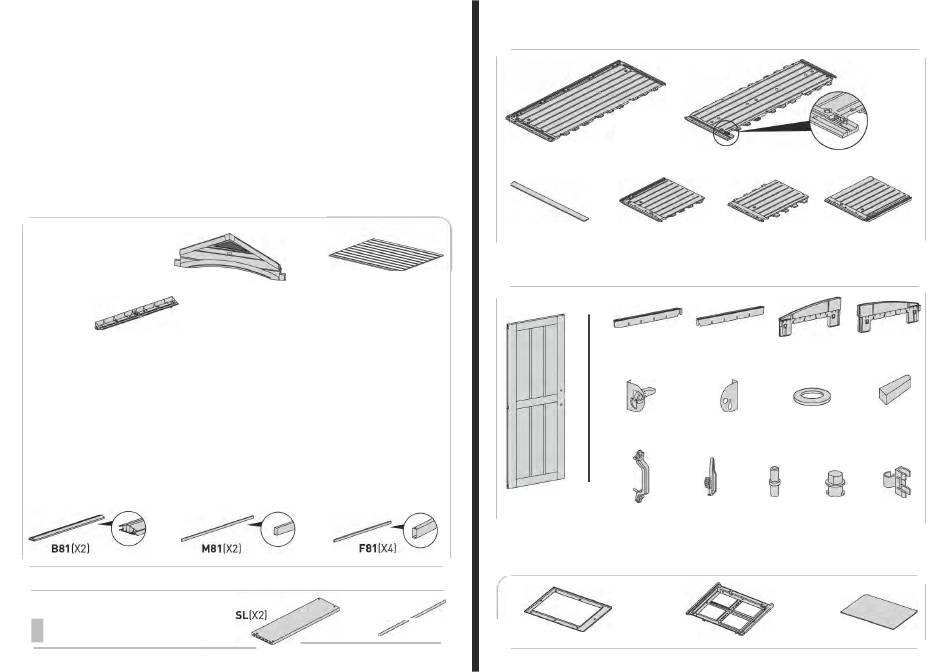 B81(X2)

M81(X2)

F81(X4)

SL(X2)