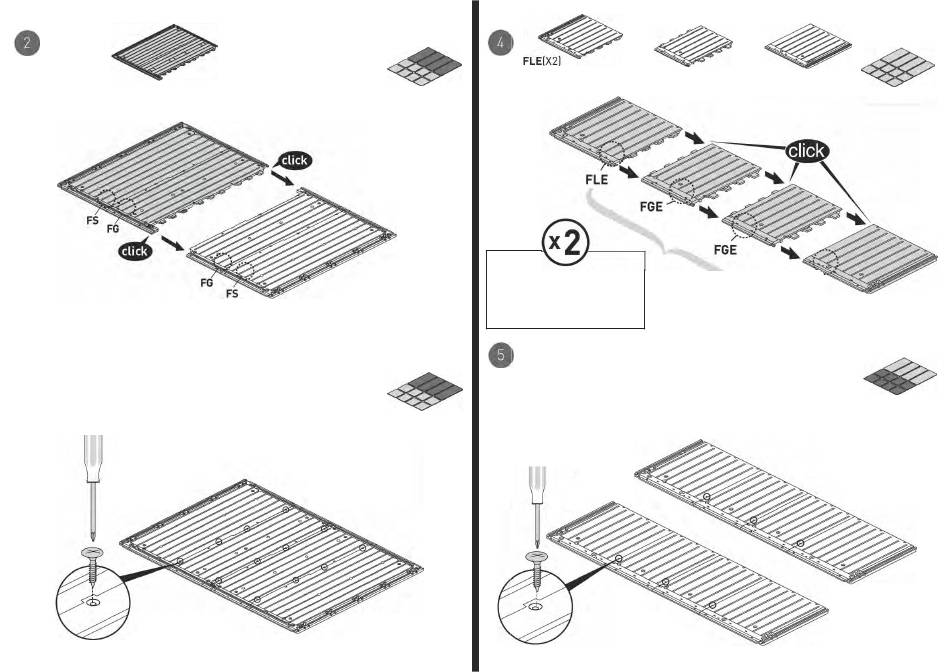 2

click

FS

FG

click

FG

FS

4

FLE(X2)

click

FLE

FGE

FGE

x2

5