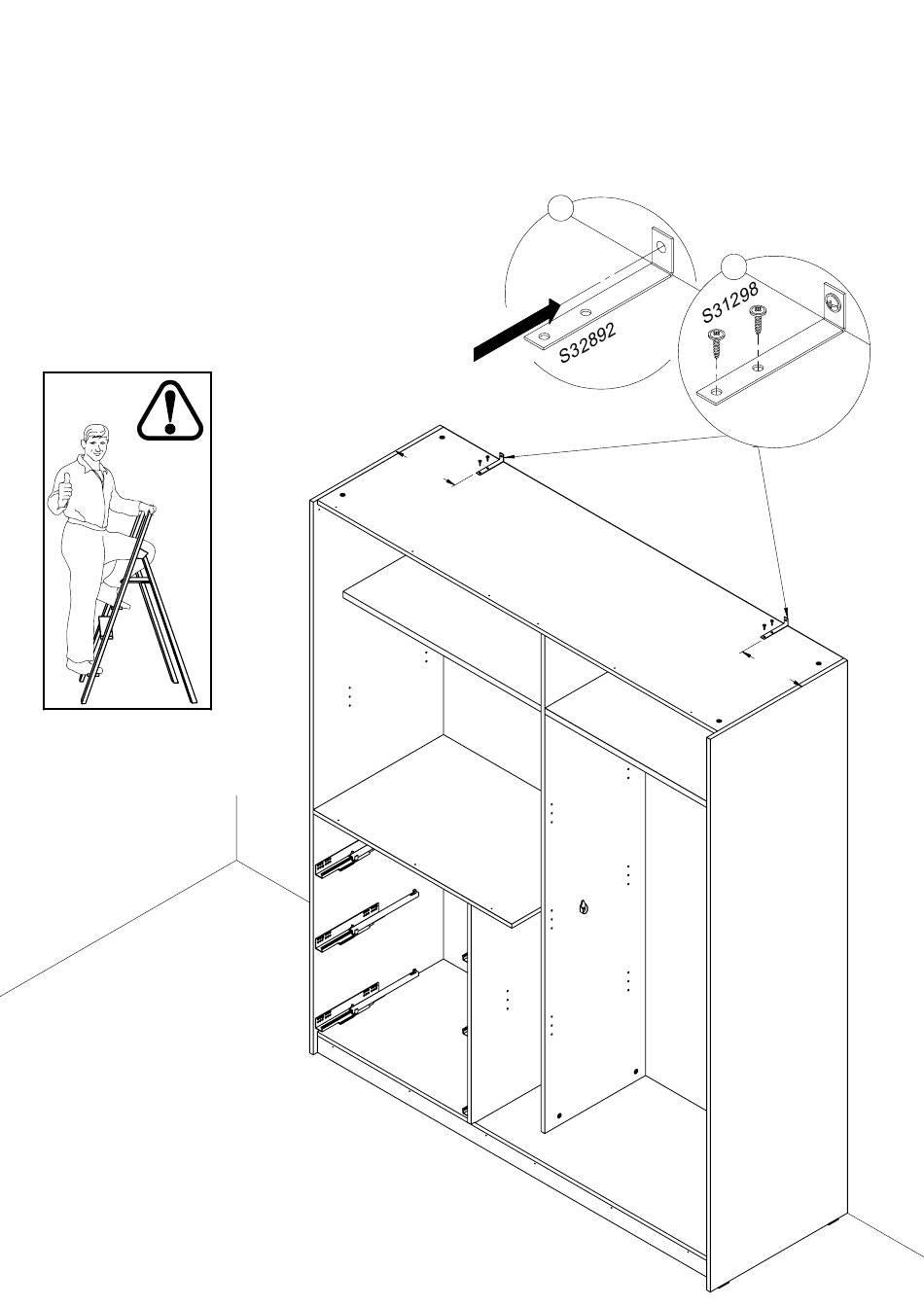 S32892

S31298