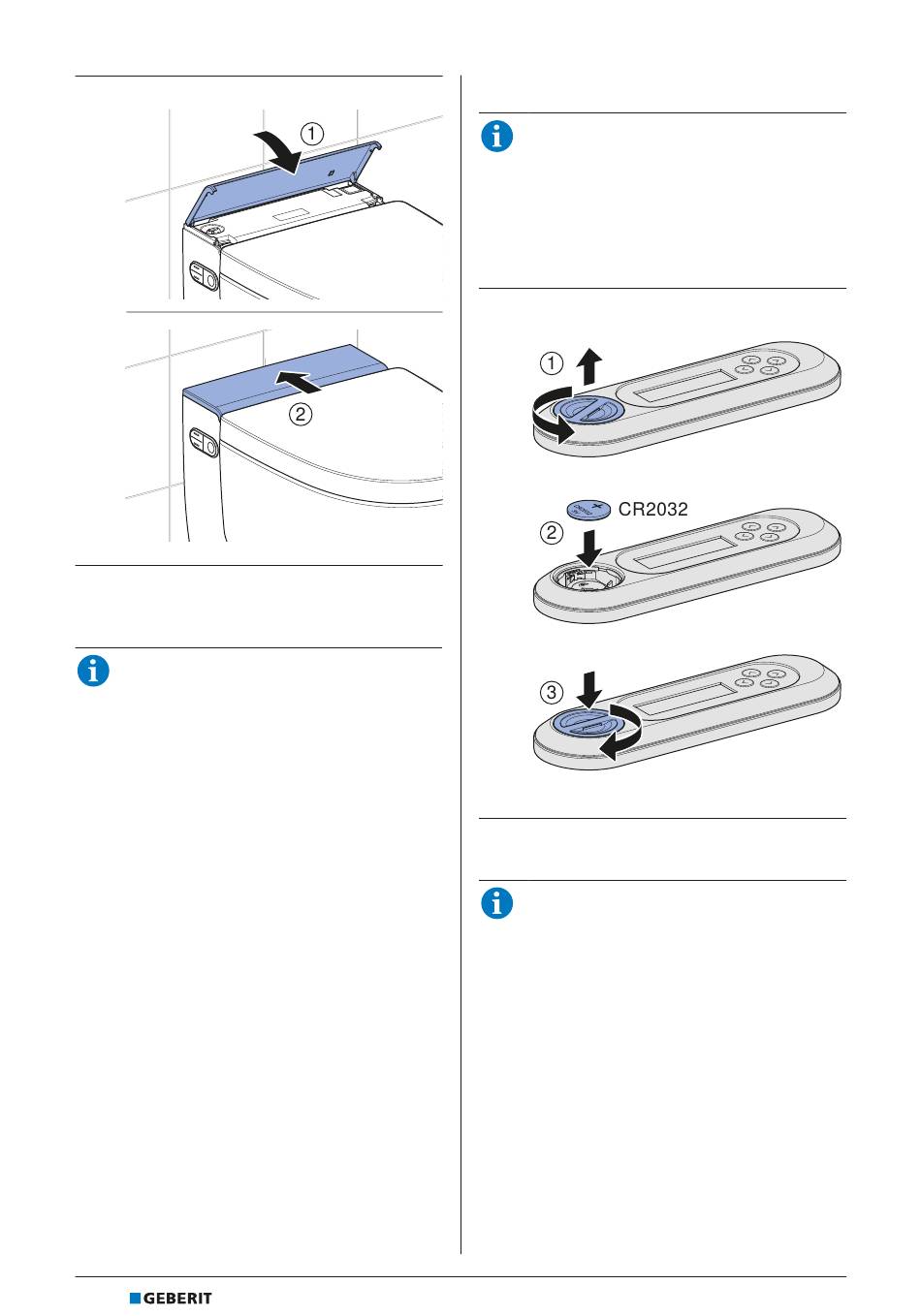 ①

②

①

CR2032

②

③

GEBERIT