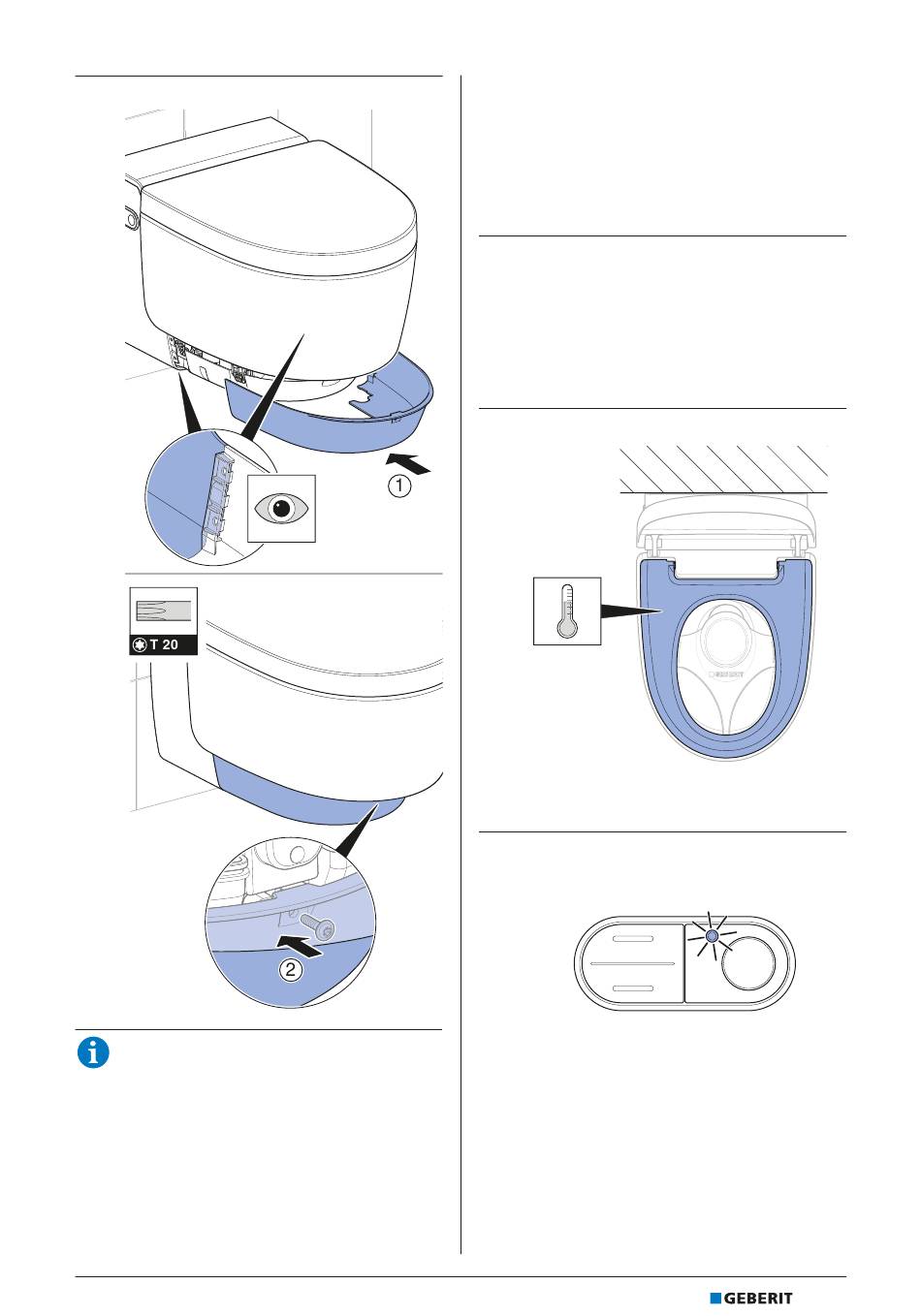 1

T 20

2

GEBERIT

GEBERIT