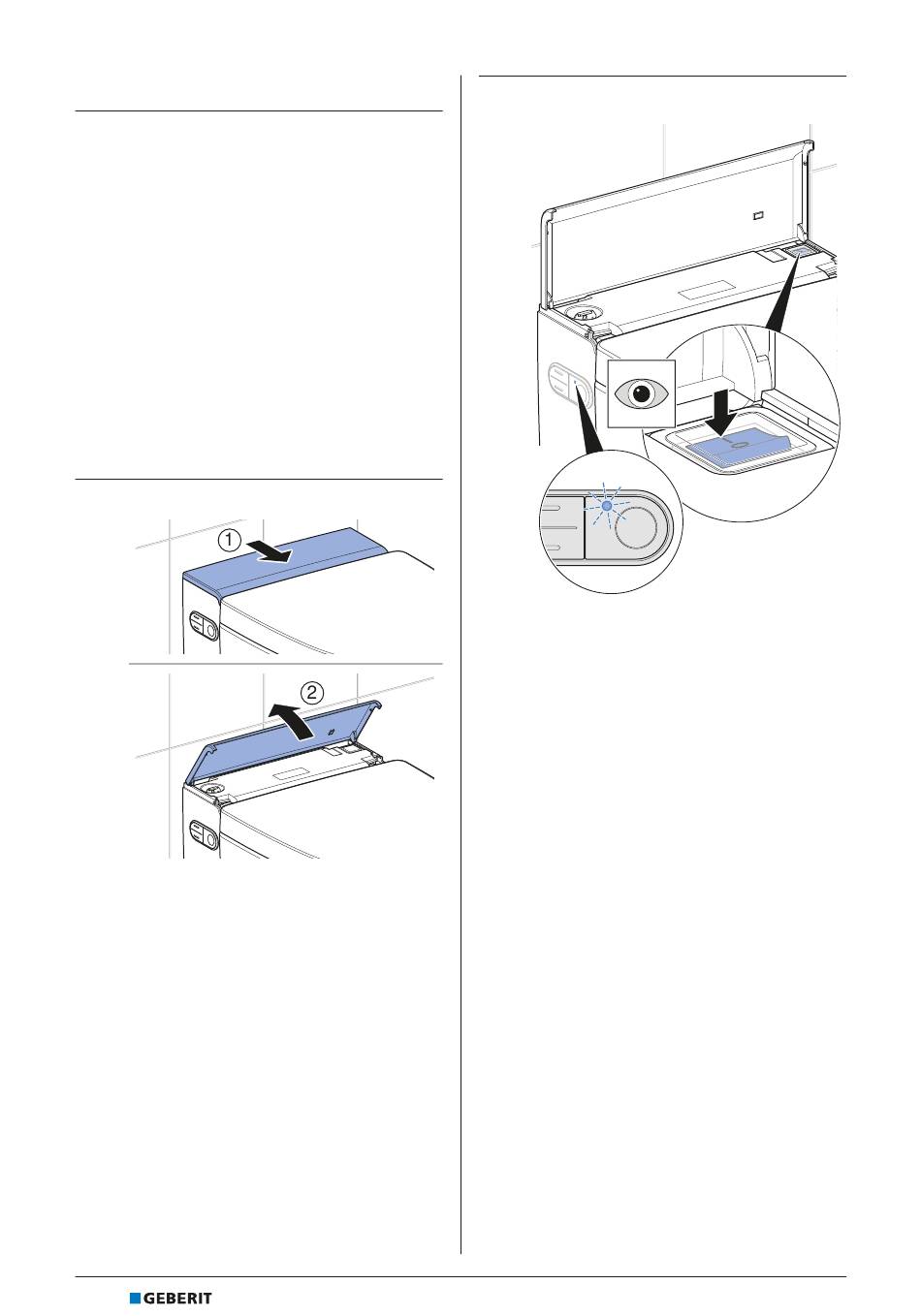 ①

②

GEBERIT