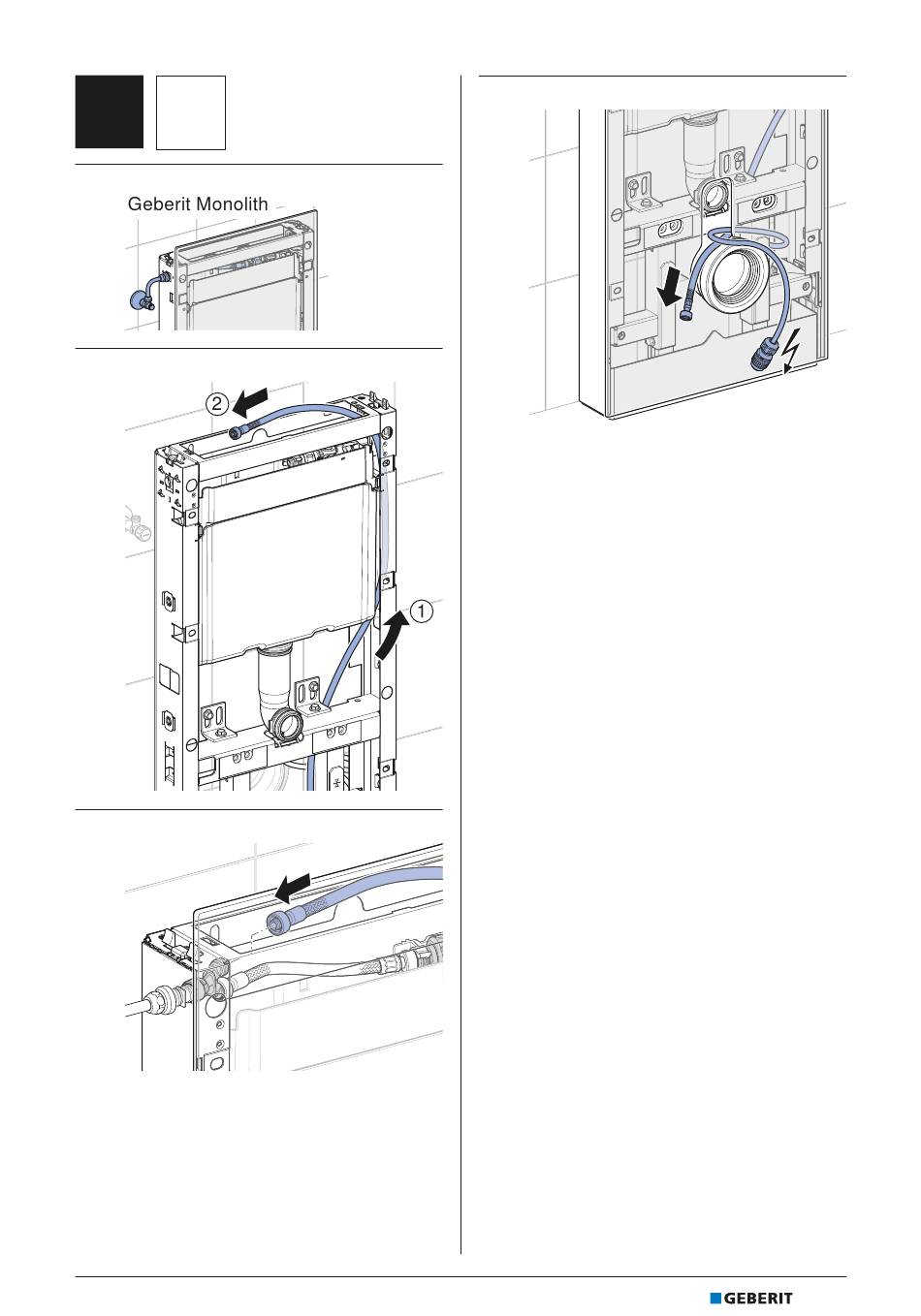 Geberit Monolith

2

1

GEBERIT