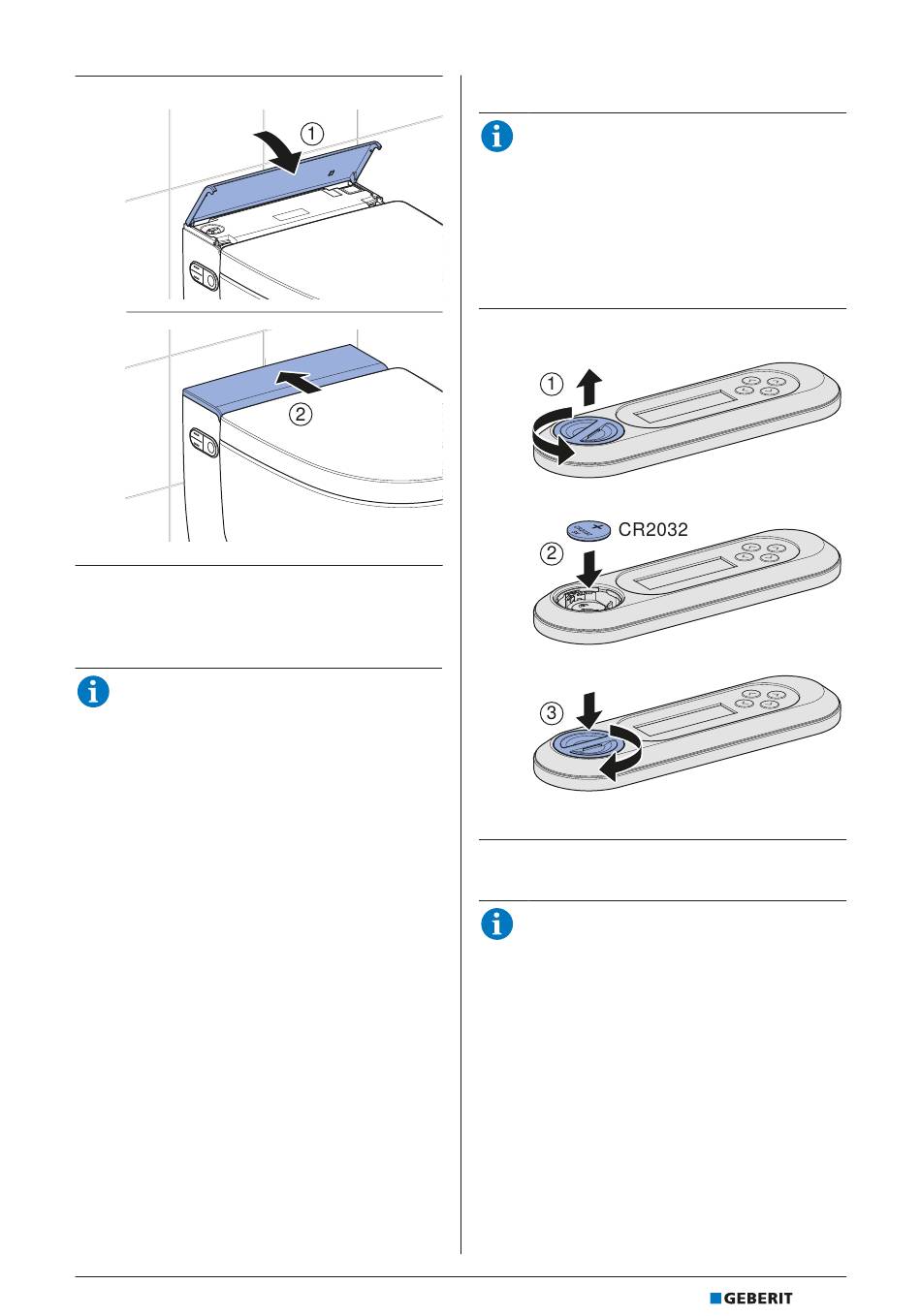 ①

②

①

CR2032

②

③

GEBERIT